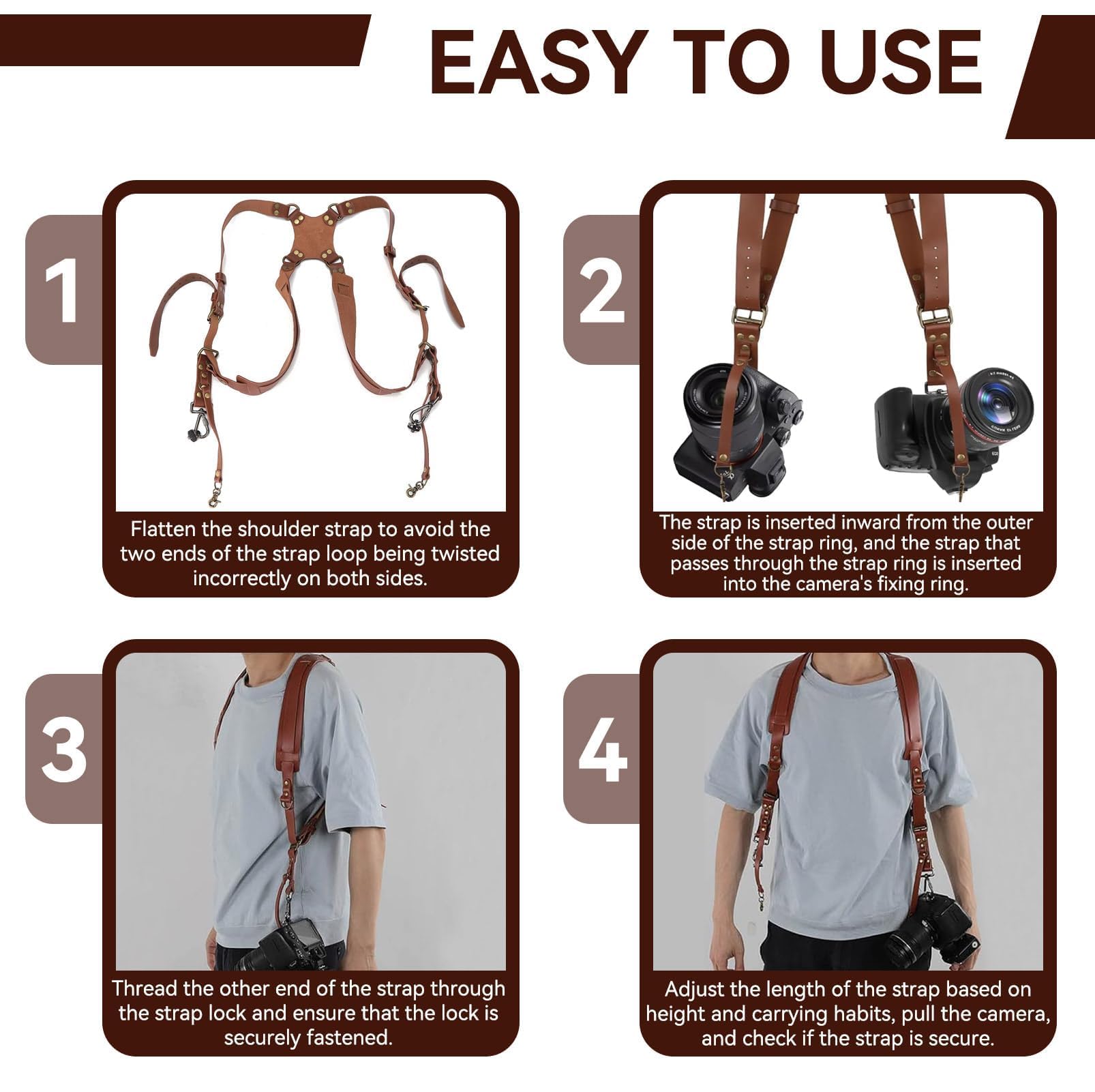 EASY TO USE

1

Flatten the shoulder strap to avoid the two ends of the strap loop being twisted incorrectly on both sides.

2

The strap is inserted inward from the outer side of the strap ring, and the strap that passes through the strap ring is inserted into the camera's fixing ring.

3

Thread the other end of the strap through the strap lock and ensure that the lock is securely fastened.

4

Adjust the length of the strap based on height and carrying habits, pull the camera, and check if the strap is secure.