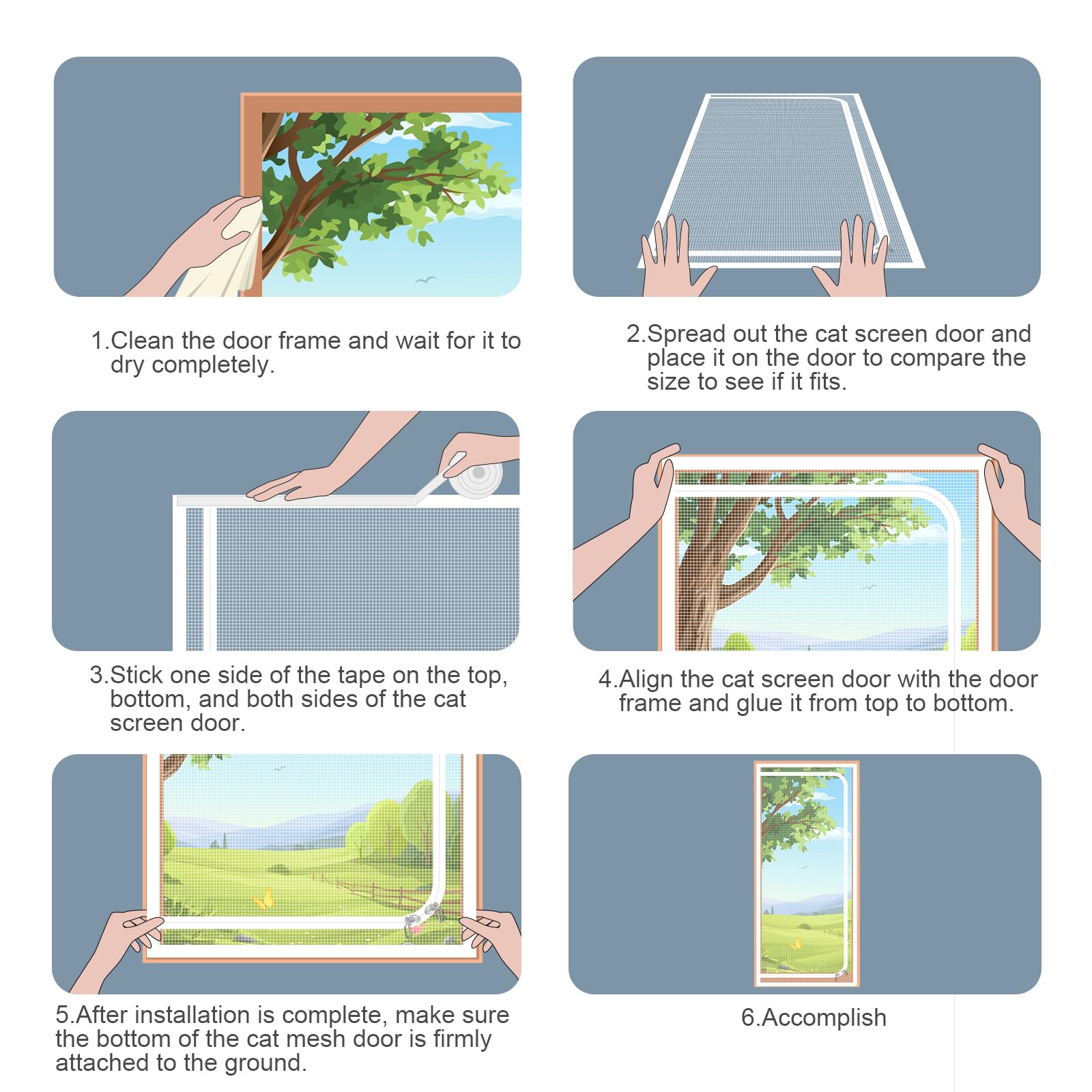 1.Clean the door frame and wait for it to dry completely.

2.Spread out the cat screen door and place it on the door to compare the size to see if it fits.

3.Stick one side of the tape on the top, bottom, and both sides of the cat screen door.

4.Align the cat screen door with the door frame and glue it from top to bottom.

5.After installation is complete, make sure the bottom of the cat mesh door is firmly attached to the ground.

6.Accomplish