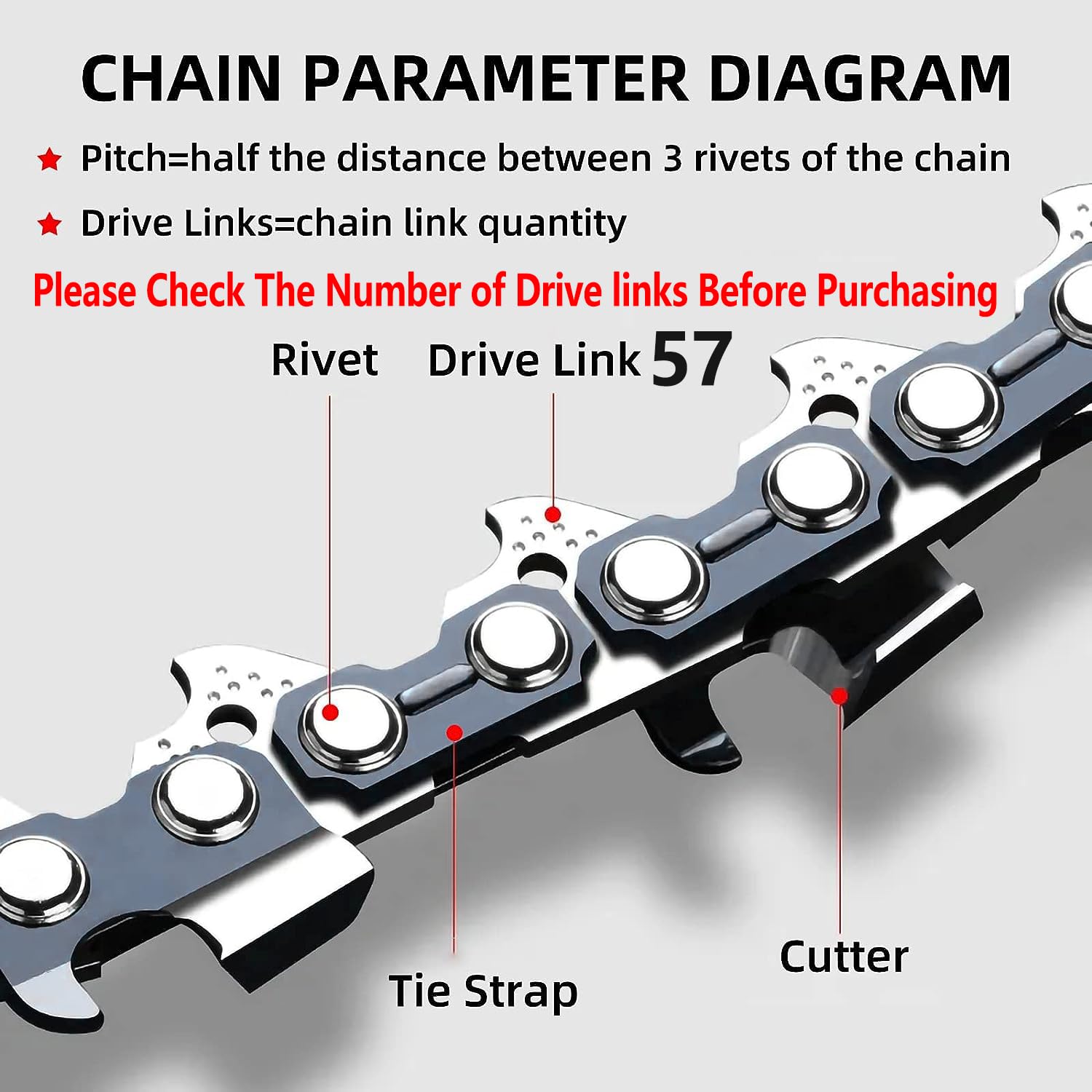 CHAIN PARAMETER DIAGRAM

★ Pitch=half the distance between 3 rivets of the chain

★ Drive Links=chain link quantity

Please Check The Number of Drive links Before Purchasing

Rivet

Drive Link 57

Tie Strap

Cutter