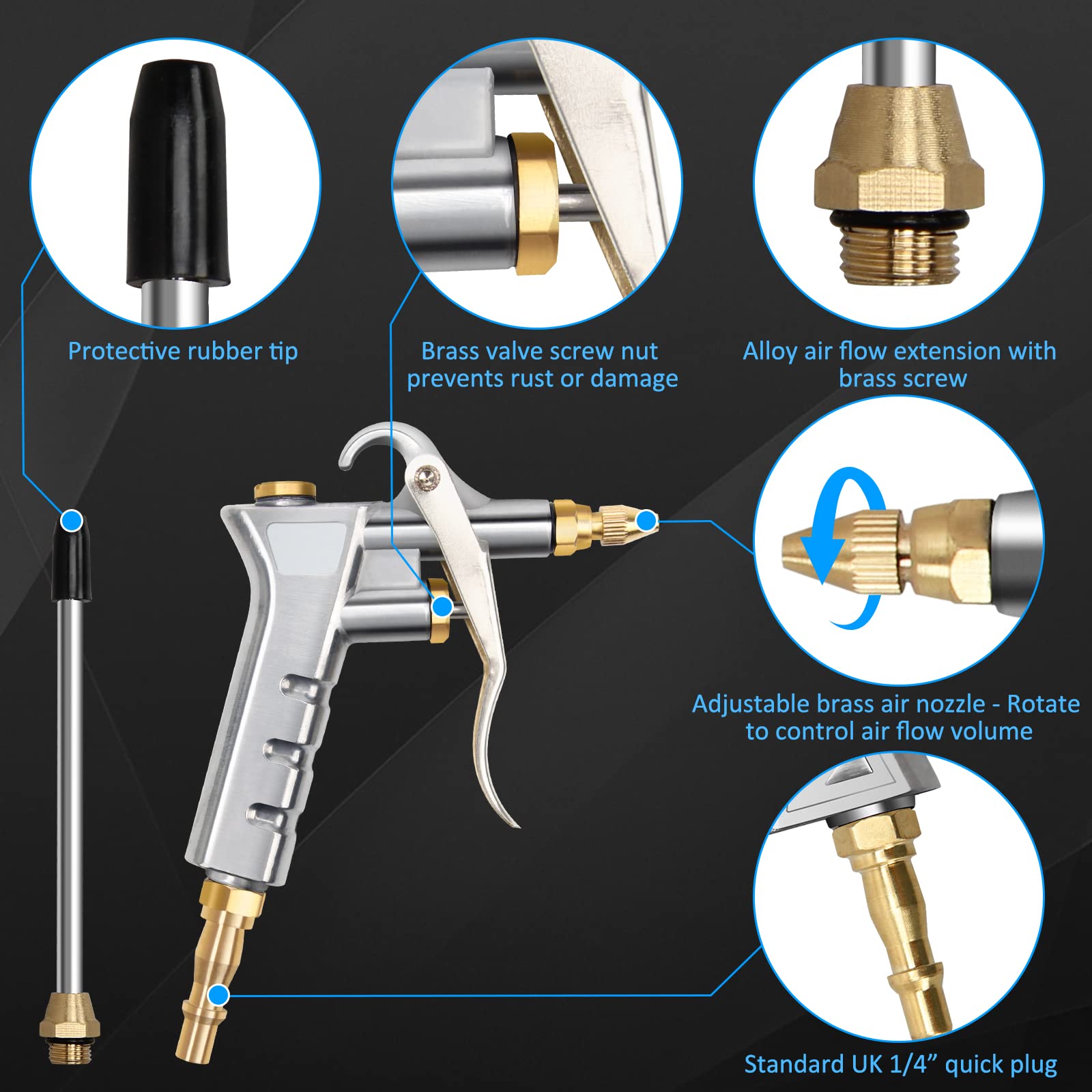 Protective rubber tip

Brass valve screw nut prevents rust or damage

Alloy air flow extension with brass screw

Adjustable brass air nozzle - Rotate to control air flow volume

Standard UK 1/4” quick plug