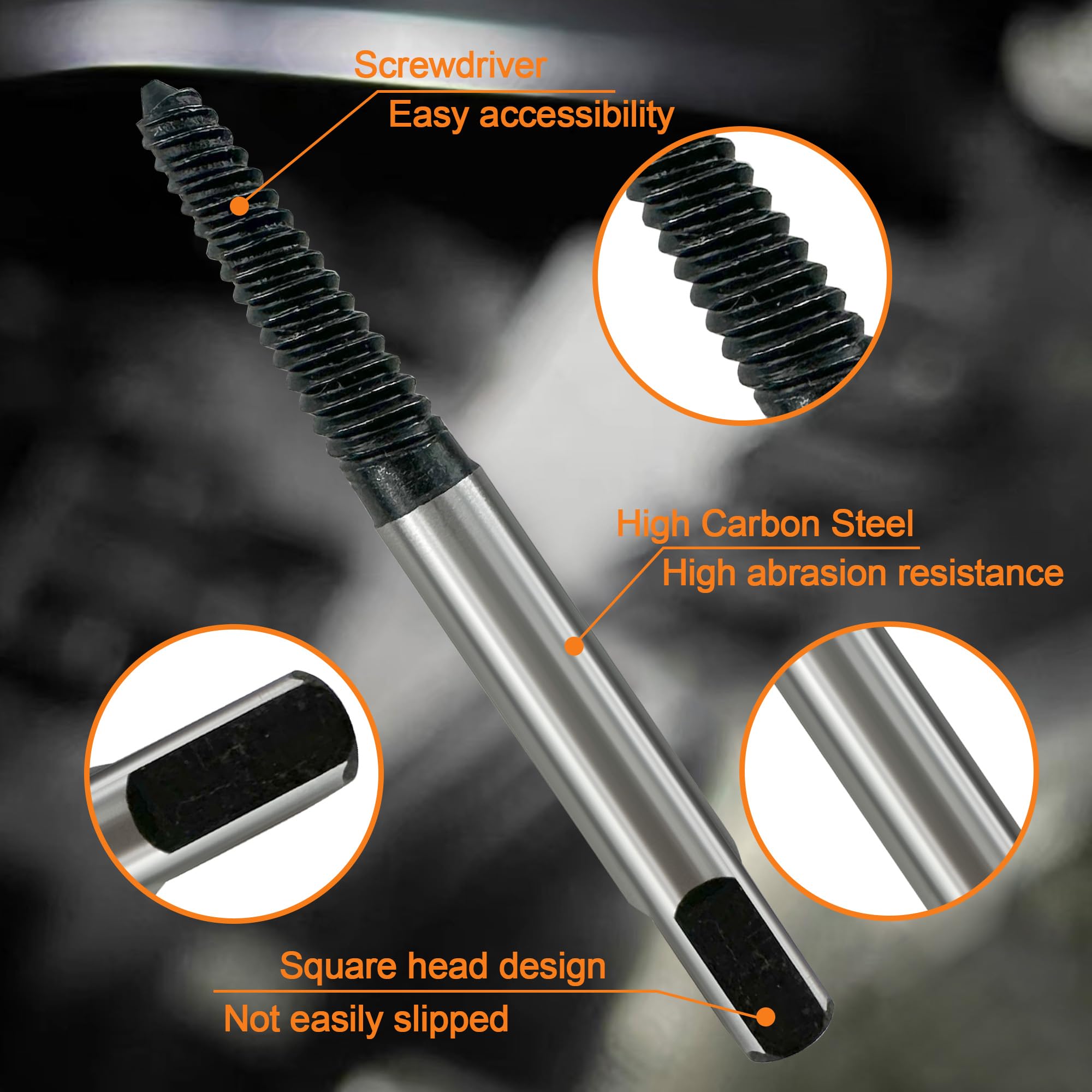 Screwdriver
Easy accessibility

High Carbon Steel
High abrasion resistance

Square head design
Not easily slipped