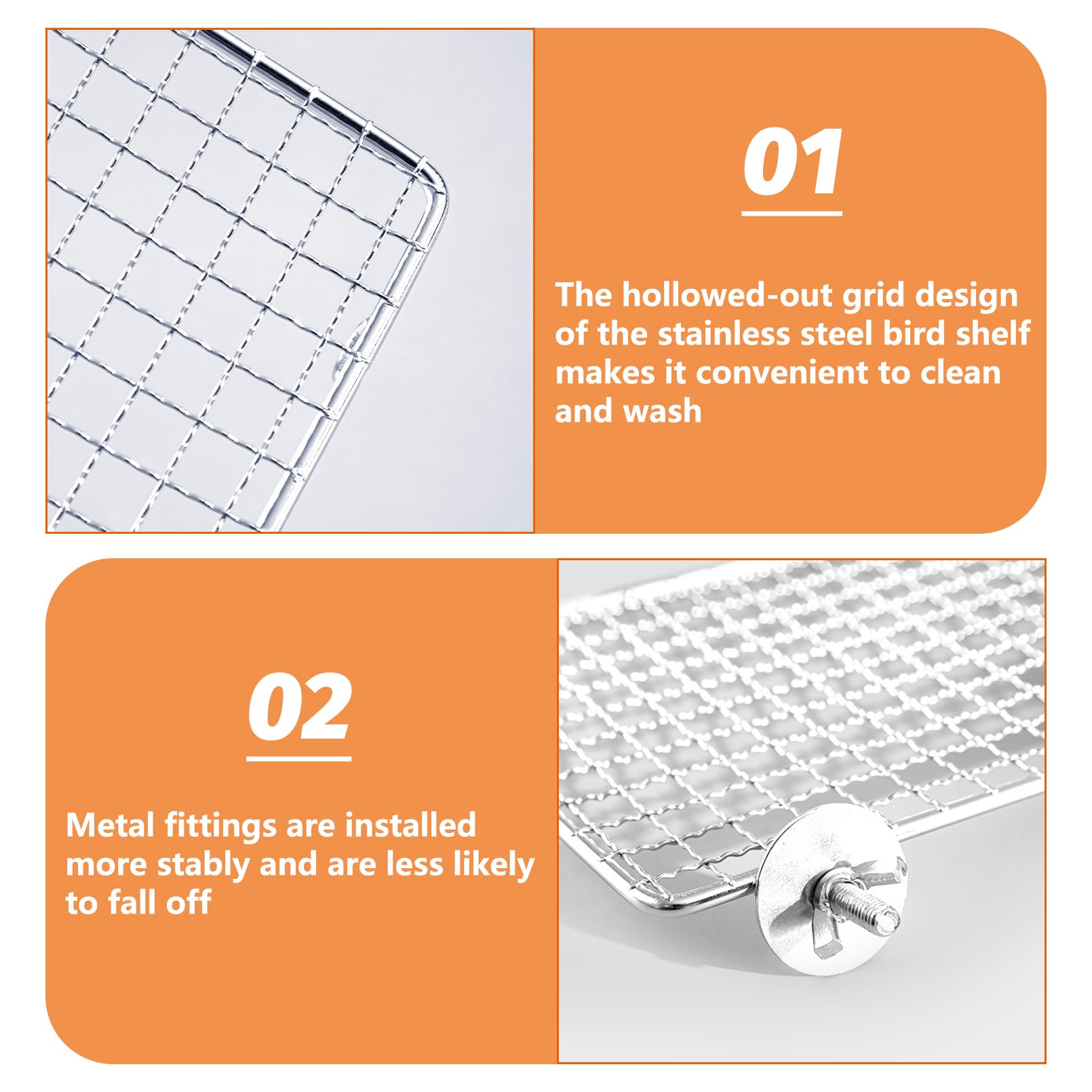 01

The hollowed-out grid design of the stainless steel bird shelf makes it convenient to clean and wash

02

Metal fittings are installed more stably and are less likely to fall off