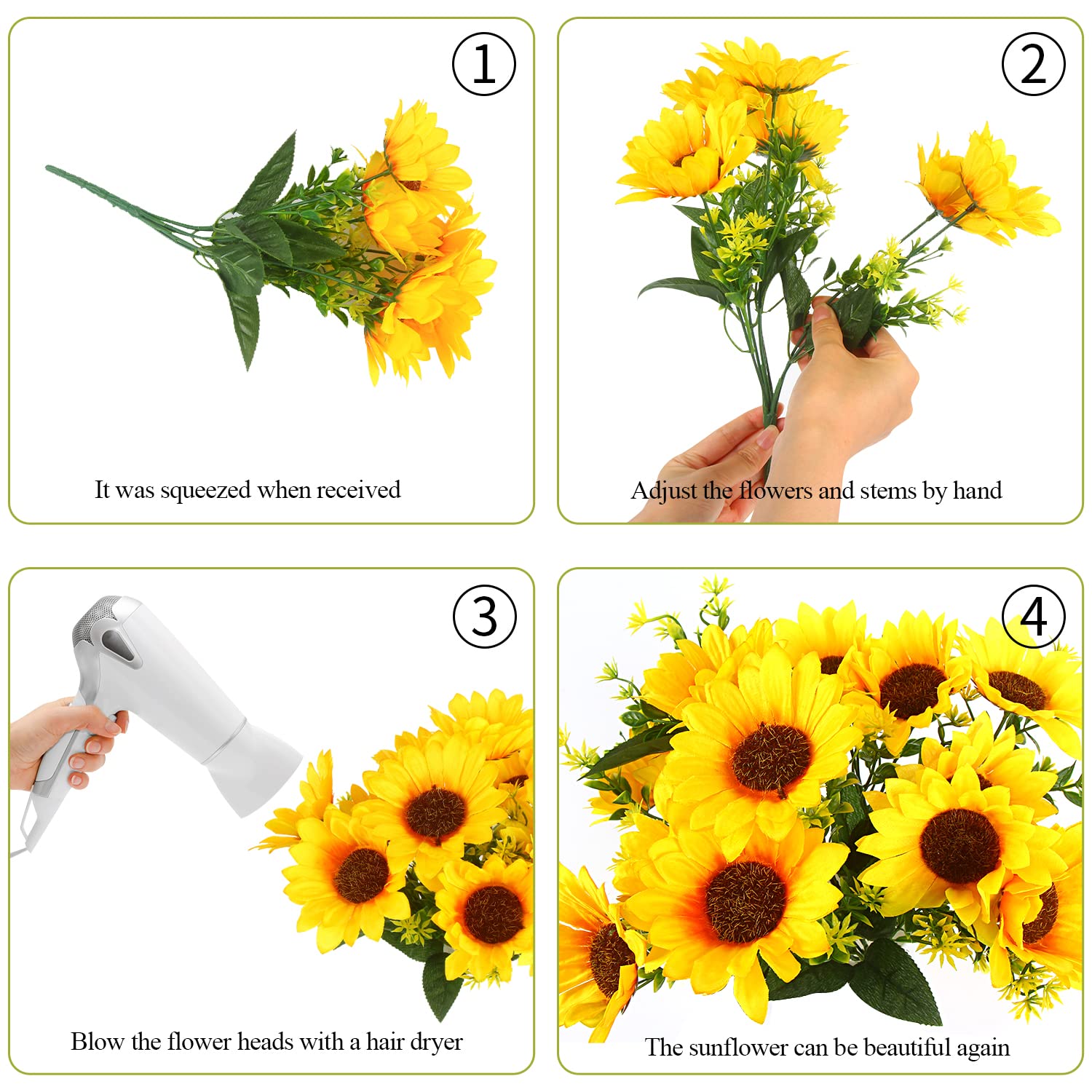 ①

It was squeezed when received

②

Adjust the flowers and stems by hand

③

Blow the flower heads with a hair dryer

④

The sunflower can be beautiful again