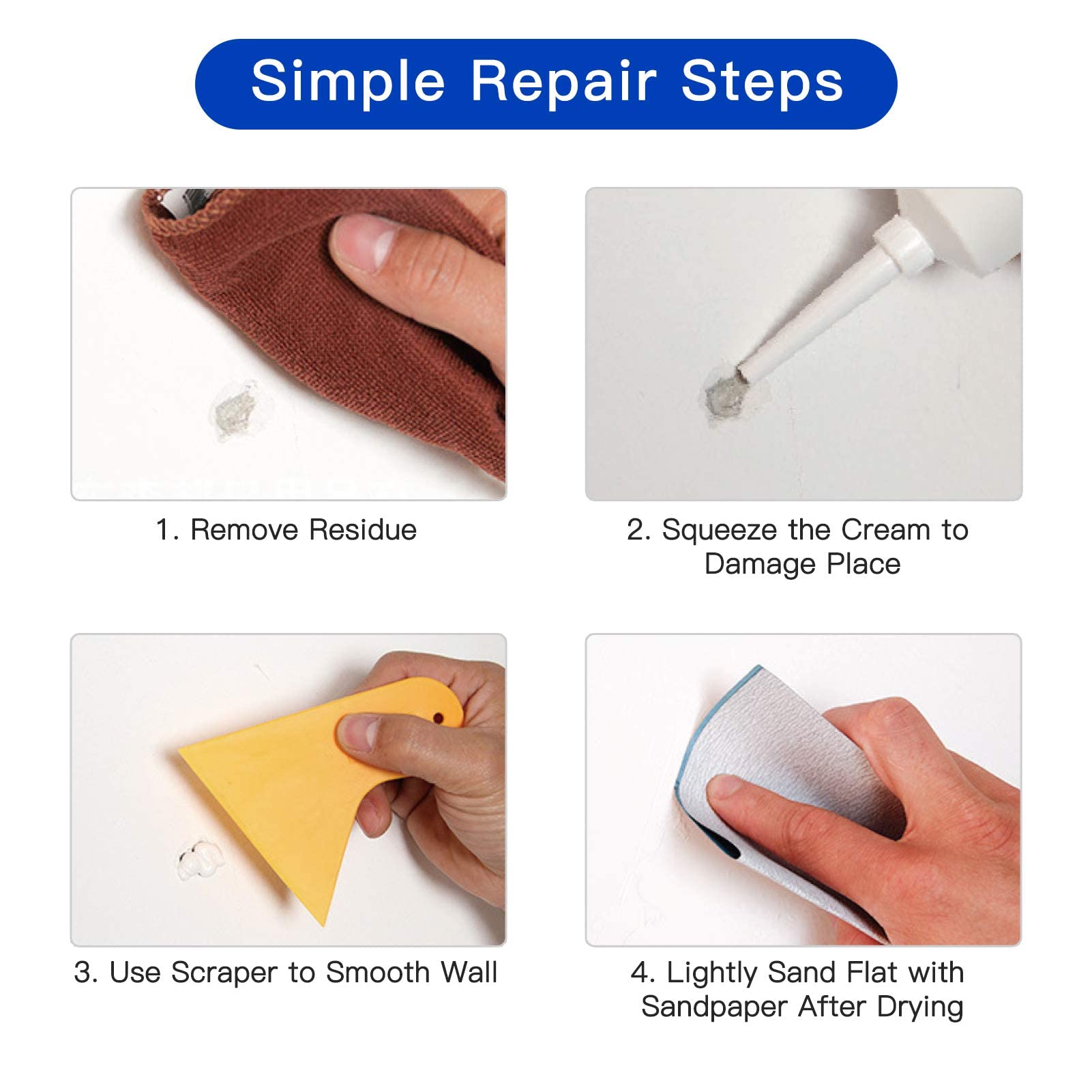 Simple Repair Steps

1. Remove Residue

2. Squeeze the Cream to Damage Place

3. Use Scraper to Smooth Wall

4. Lightly Sand Flat with Sandpaper After Drying