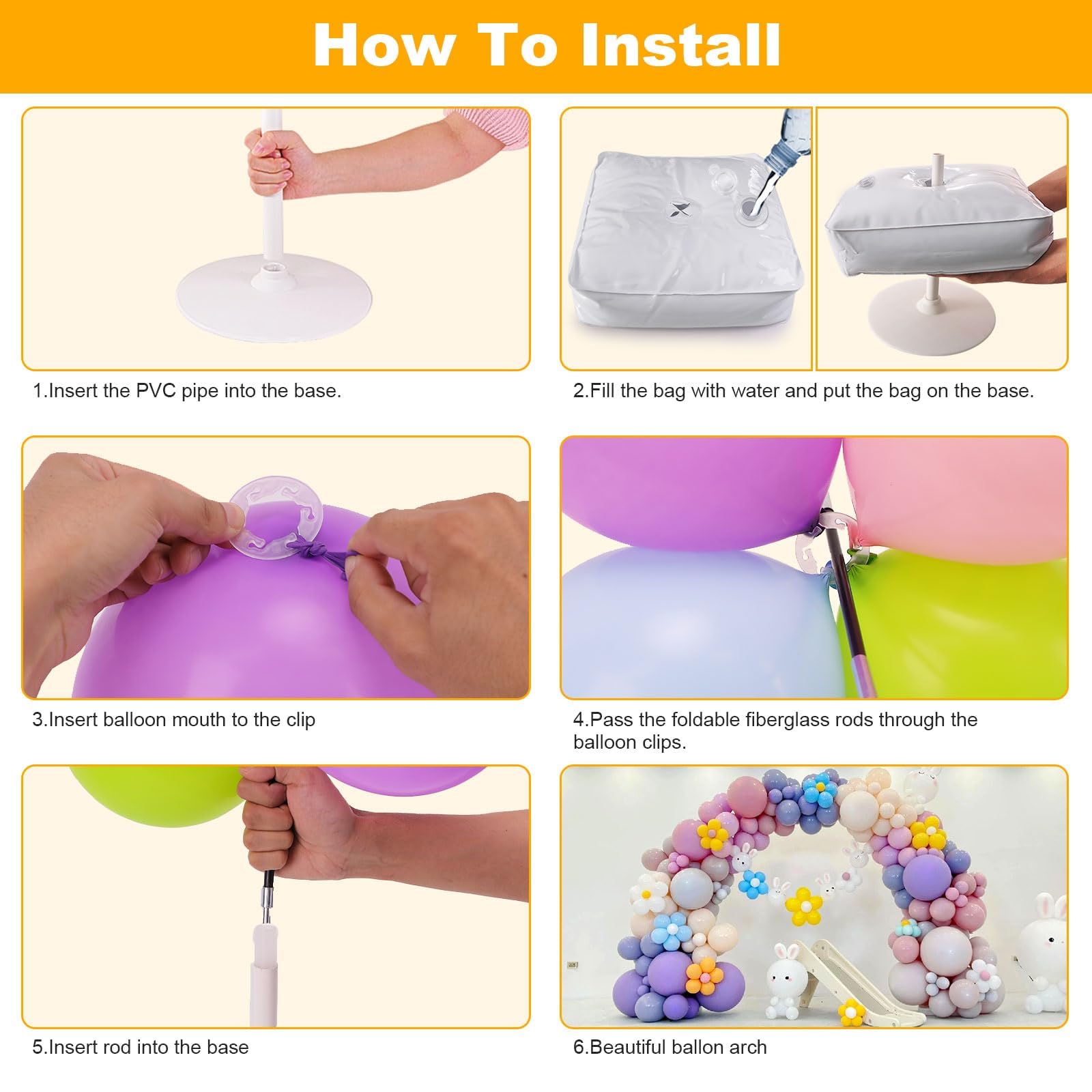 How To Install

1.Insert the PVC pipe into the base.

2.Fill the bag with water and put the bag on the base.

3.Insert balloon mouth to the clip

4.Pass the foldable fiberglass rods through the balloon clips.

5.Insert rod into the base

6.Beautiful ballon arch