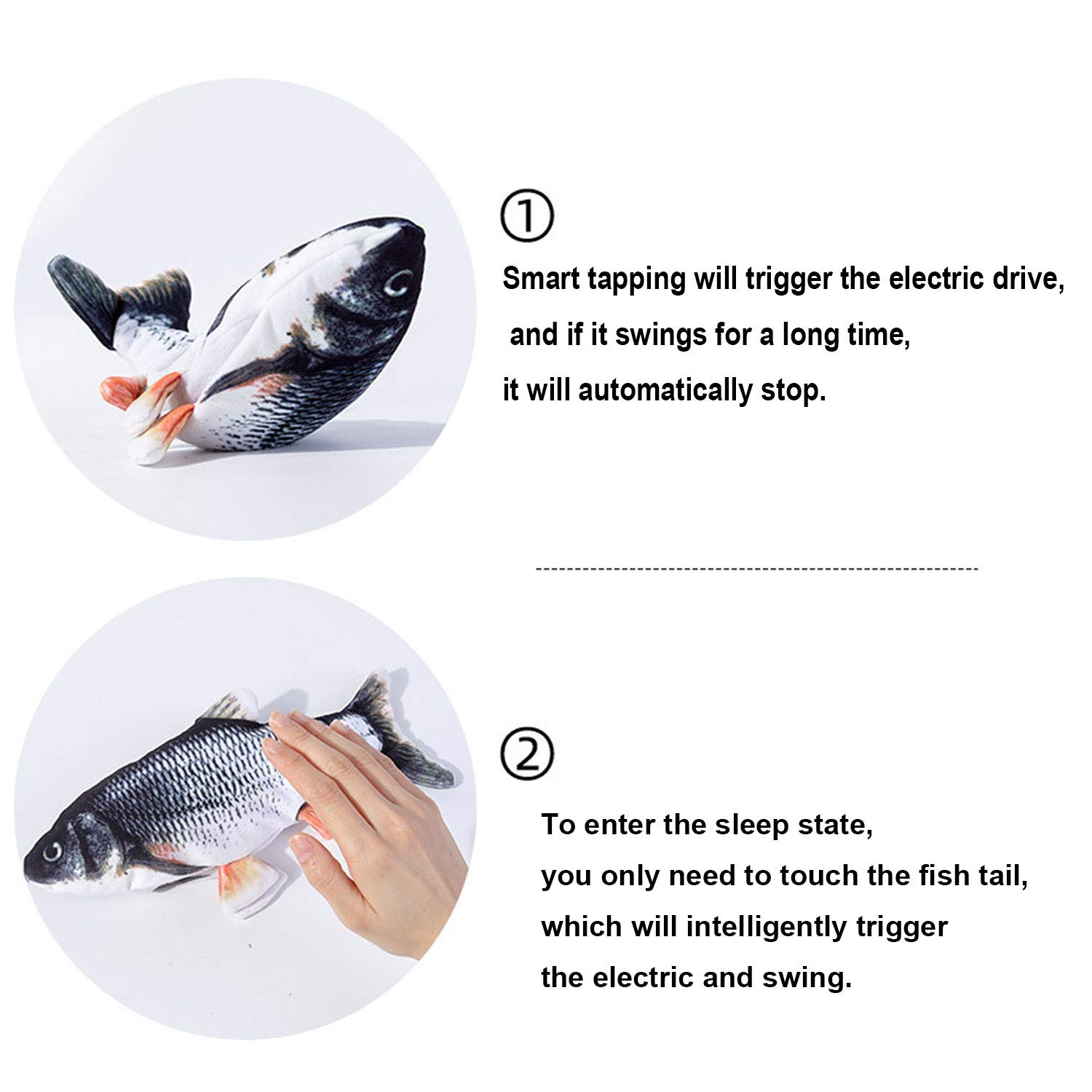 ①

Smart tapping will trigger the electric drive, and if it swings for a long time, it will automatically stop.

②

To enter the sleep state, you only need to touch the fish tail, which will intelligently trigger the electric and swing.