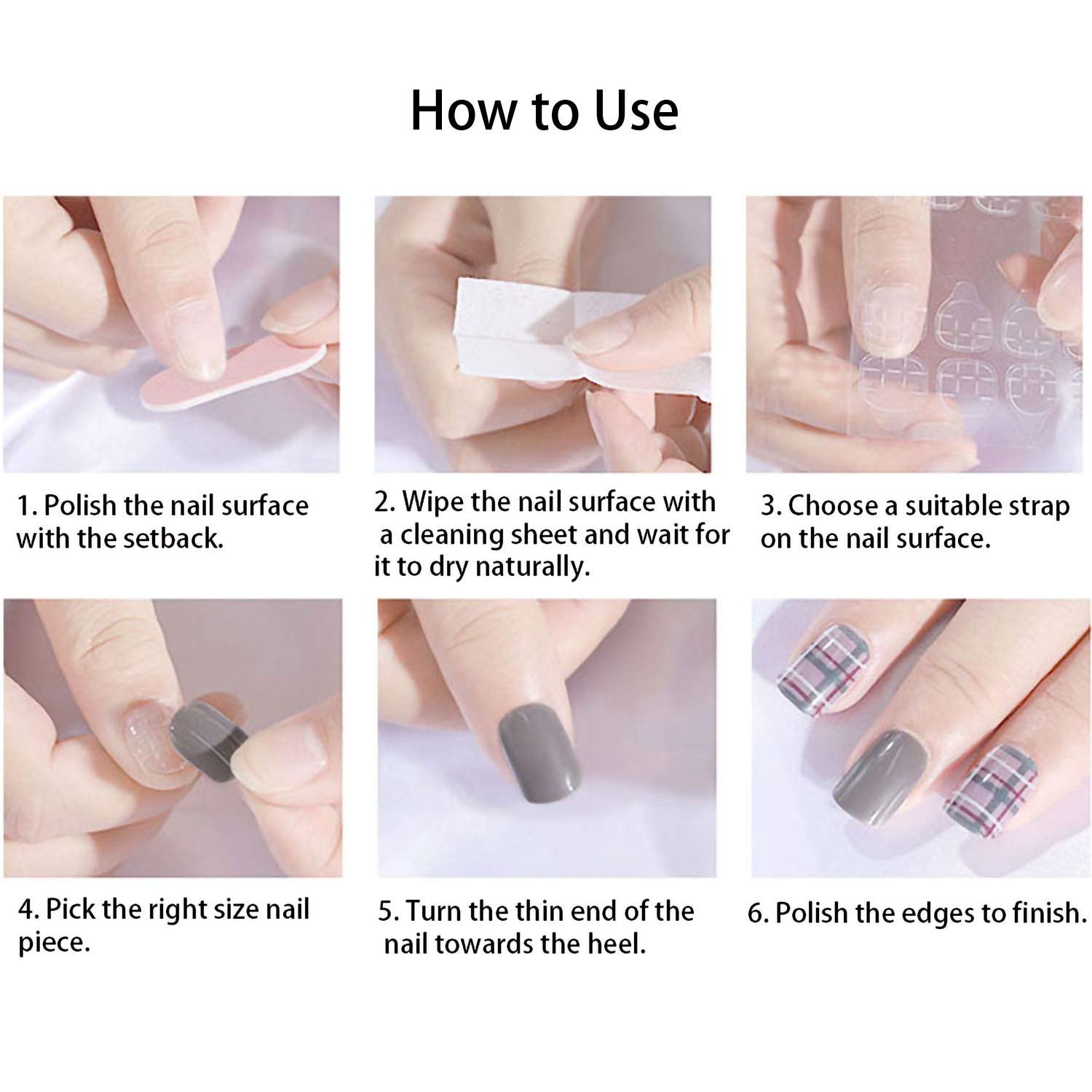 How to Use

1. Polish the nail surface with the setback.

2. Wipe the nail surface with a cleaning sheet and wait for it to dry naturally.

3. Choose a suitable strap on the nail surface.

4. Pick the right size nail piece.

5. Turn the thin end of the nail towards the heel.

6. Polish the edges to finish.