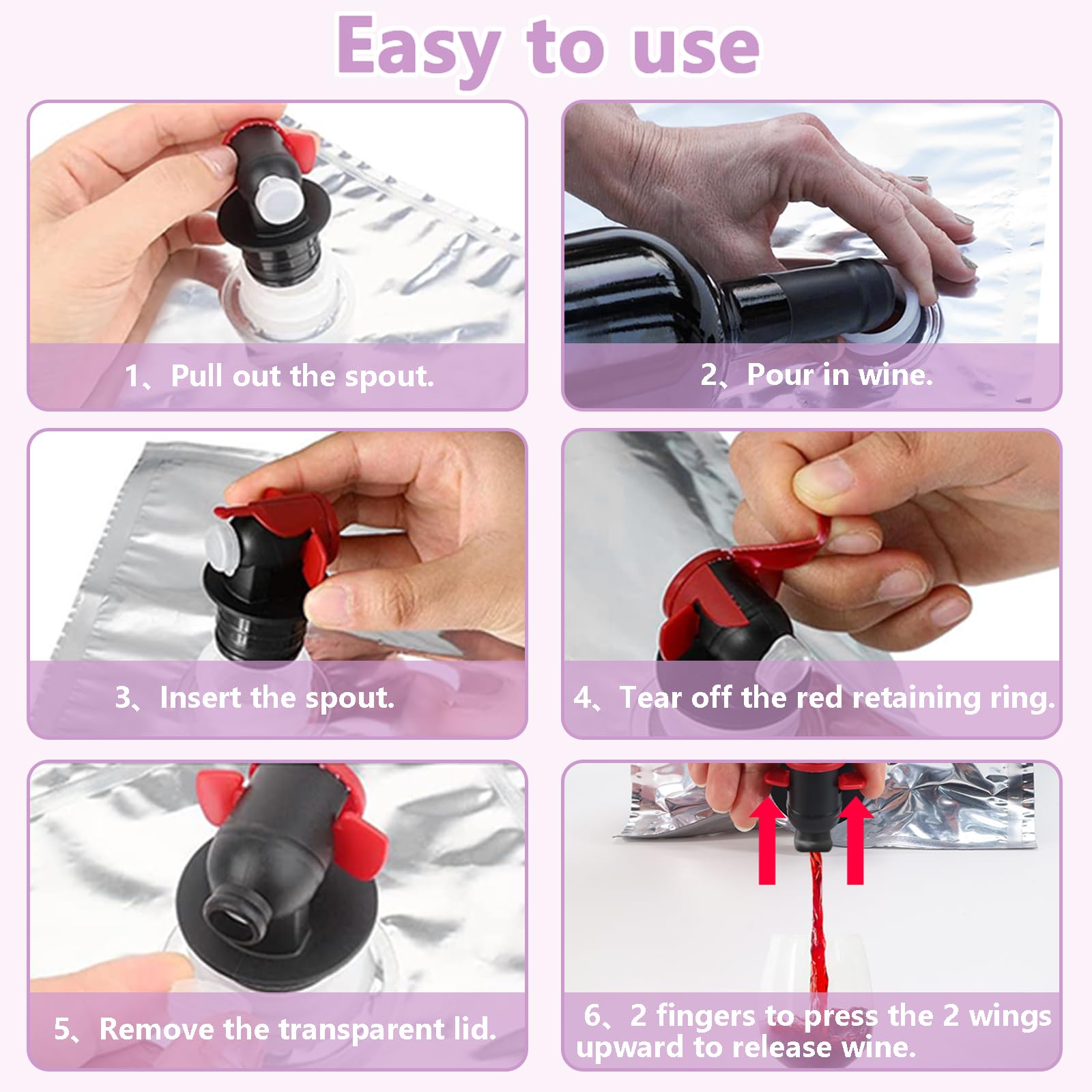 Easy to use

1、Pull out the spout.

2、Pour in wine.

3、Insert the spout.

4、Tear off the red retaining ring.

5、Remove the transparent lid.

6、2 fingers to press the 2 wings upward to release wine.