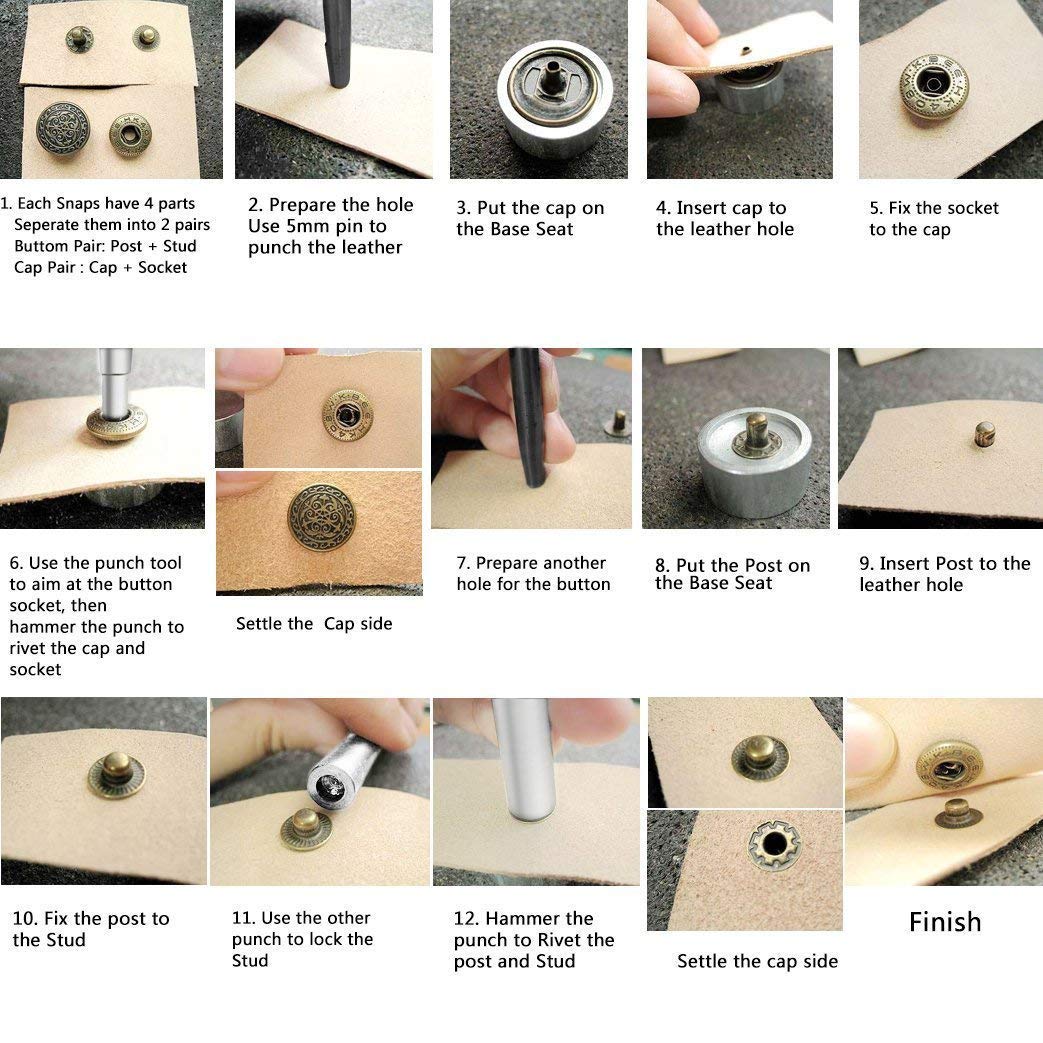 1. Each Snaps have 4 parts
Seperate them into 2 pairs
Buttom Pair: Post + Stud
Cap Pair : Cap + Socket

2. Prepare the hole Use 5mm pin to punch the leather

3. Put the cap on the Base Seat

4. Insert cap to the leather hole

5. Fix the socket to the cap

6. Use the punch tool to aim at the button socket, then hammer the punch to rivet the cap and socket

Settle the Cap side

7. Prepare another hole for the button

8. Put the Post on the Base Seat

9. Insert Post to the leather hole

10. Fix the post to the Stud

11. Use the other punch to lock the Stud

12. Hammer the punch to Rivet the post and Stud

Settle the cap side

Finish