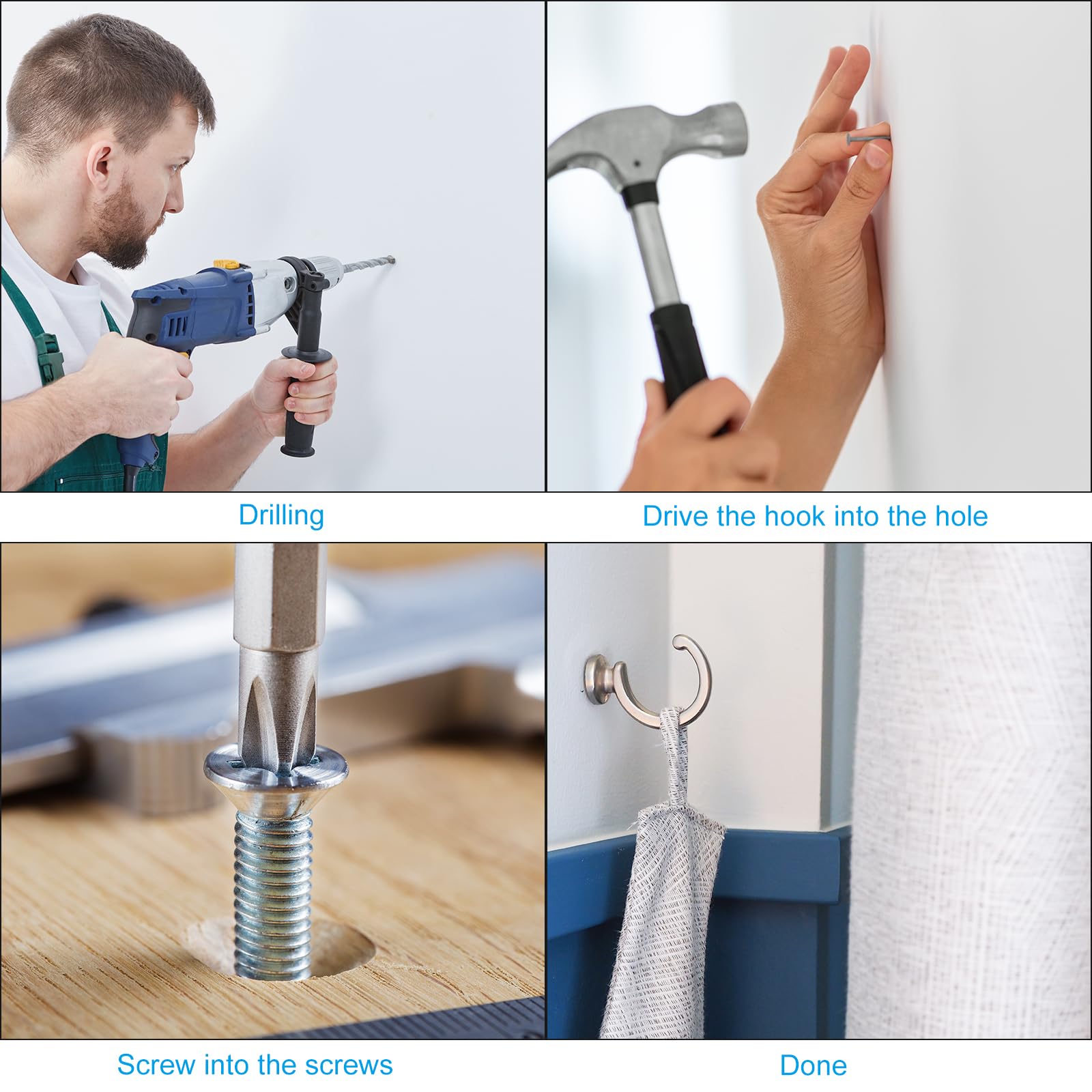 Drilling

Drive the hook into the hole

Screw into the screws

Done