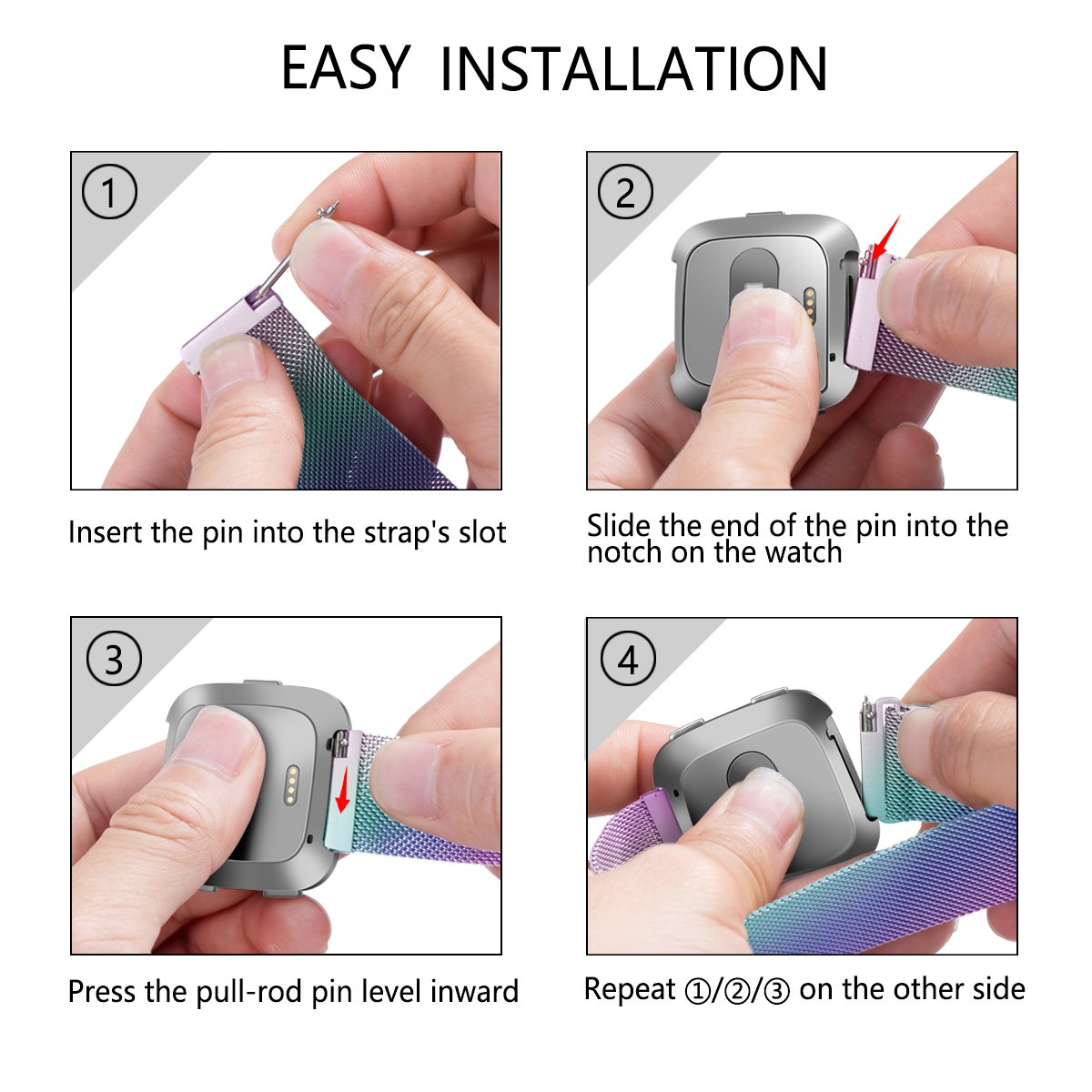 EASY INSTALLATION

①

Insert the pin into the strap's slot

②

Slide the end of the pin into the notch on the watch

③

Press the pull-rod pin level inward

④

Repeat ①/②/③ on the other side