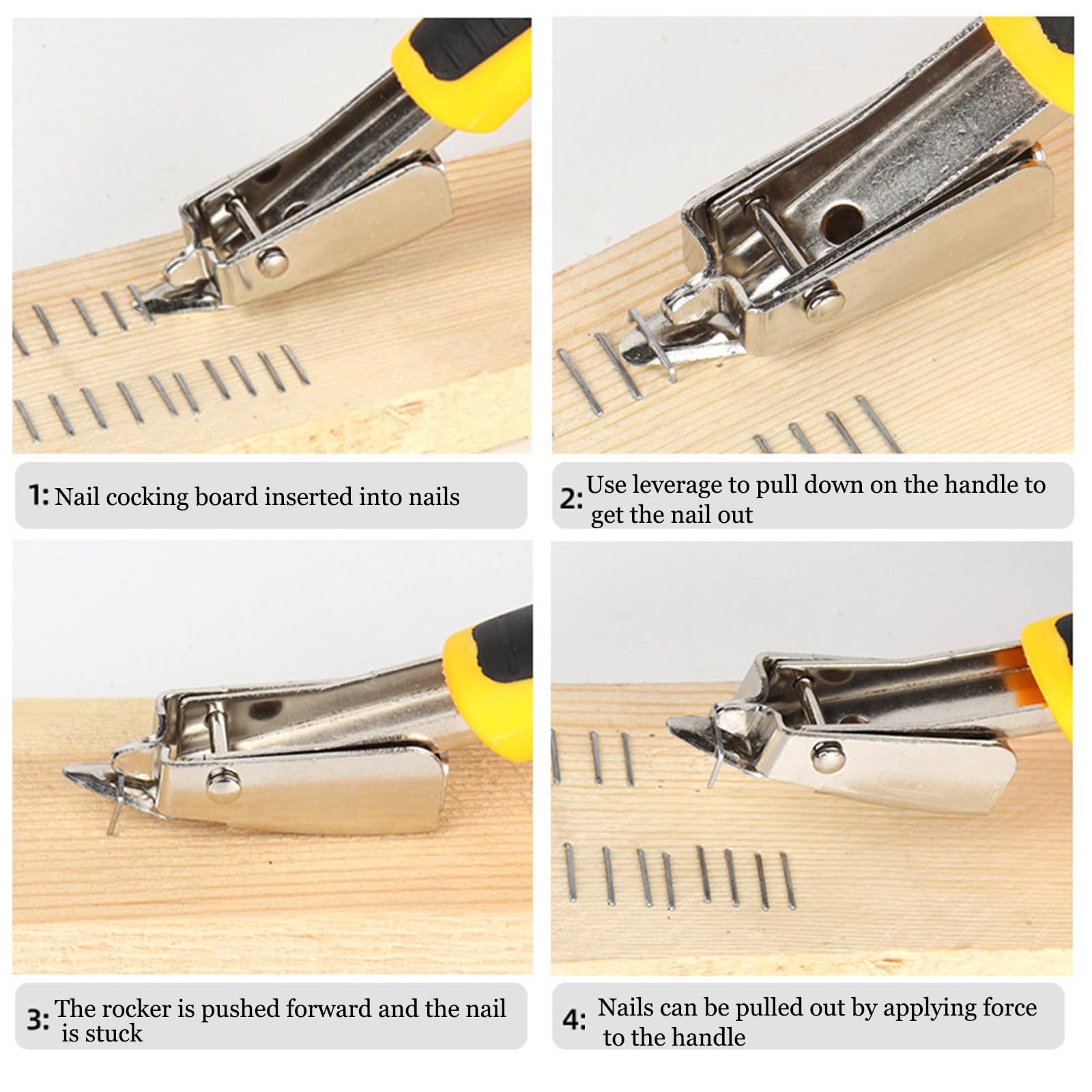 1: Nail cocking board inserted into nails

2: Use leverage to pull down on the handle to get the nail out

3: The rocker is pushed forward and the nail is stuck

4: Nails can be pulled out by applying force to the handle