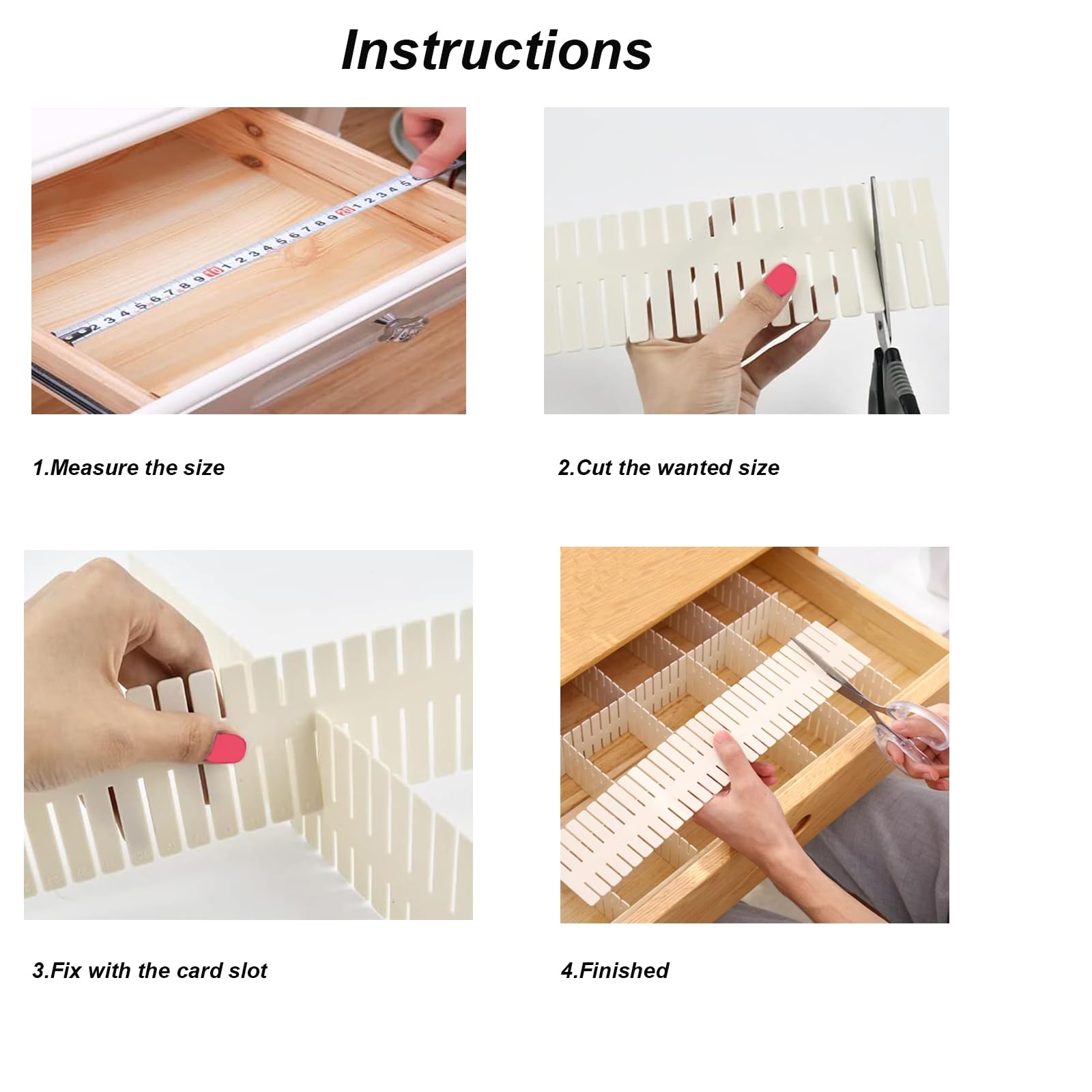 Instructions

1.Measure the size

2.Cut the wanted size

3.Fix with the card slot

4.Finished