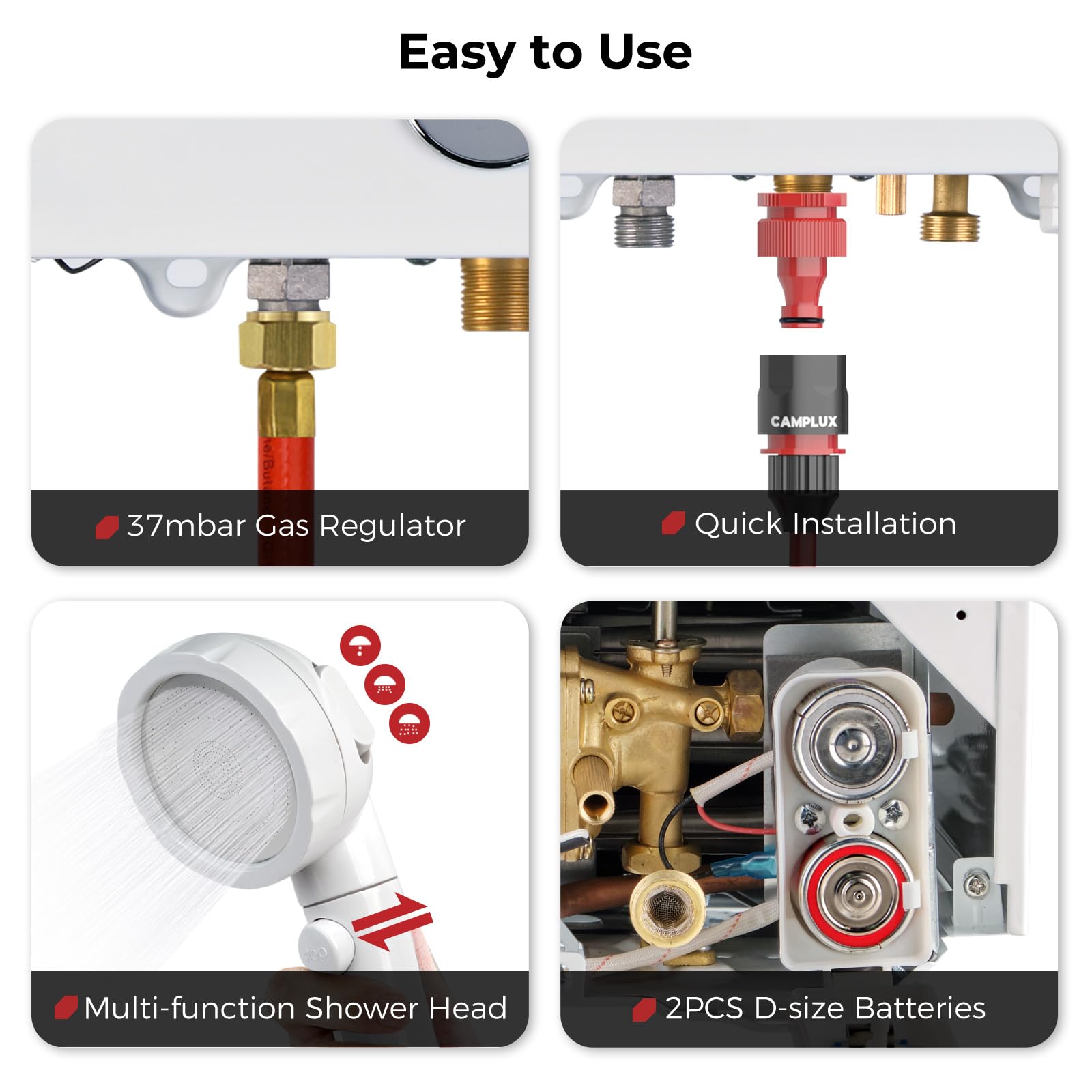 Easy to Use

37mbar Gas Regulator

CAMPLUX

Quick Installation

Multi-function Shower Head

2PCS D-size Batteries