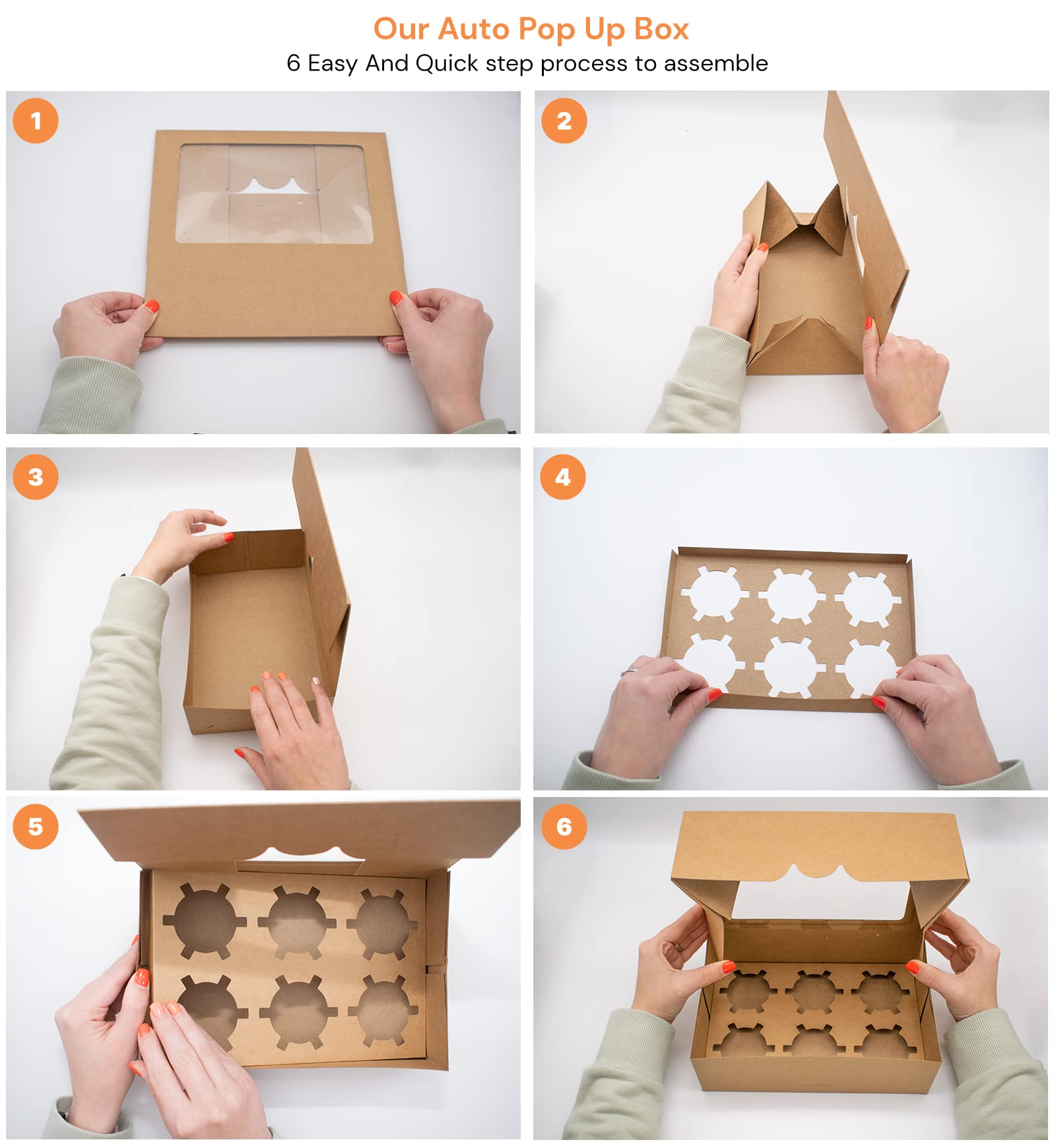 Our Auto Pop Up Box
6 Easy And Quick step process to assemble

1

2

3

4

5

6