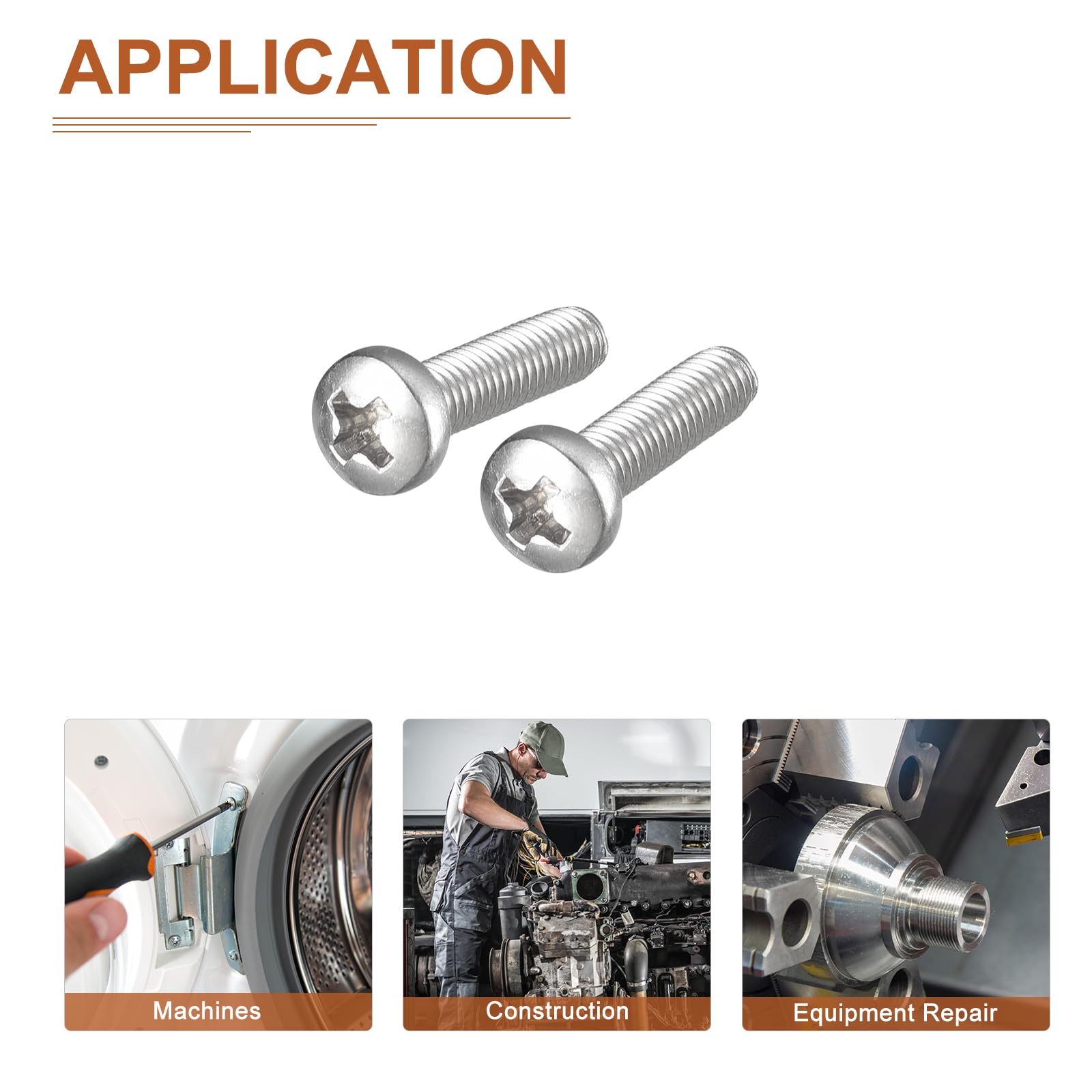 APPLICATION

Machines

Construction

Equipment Repair