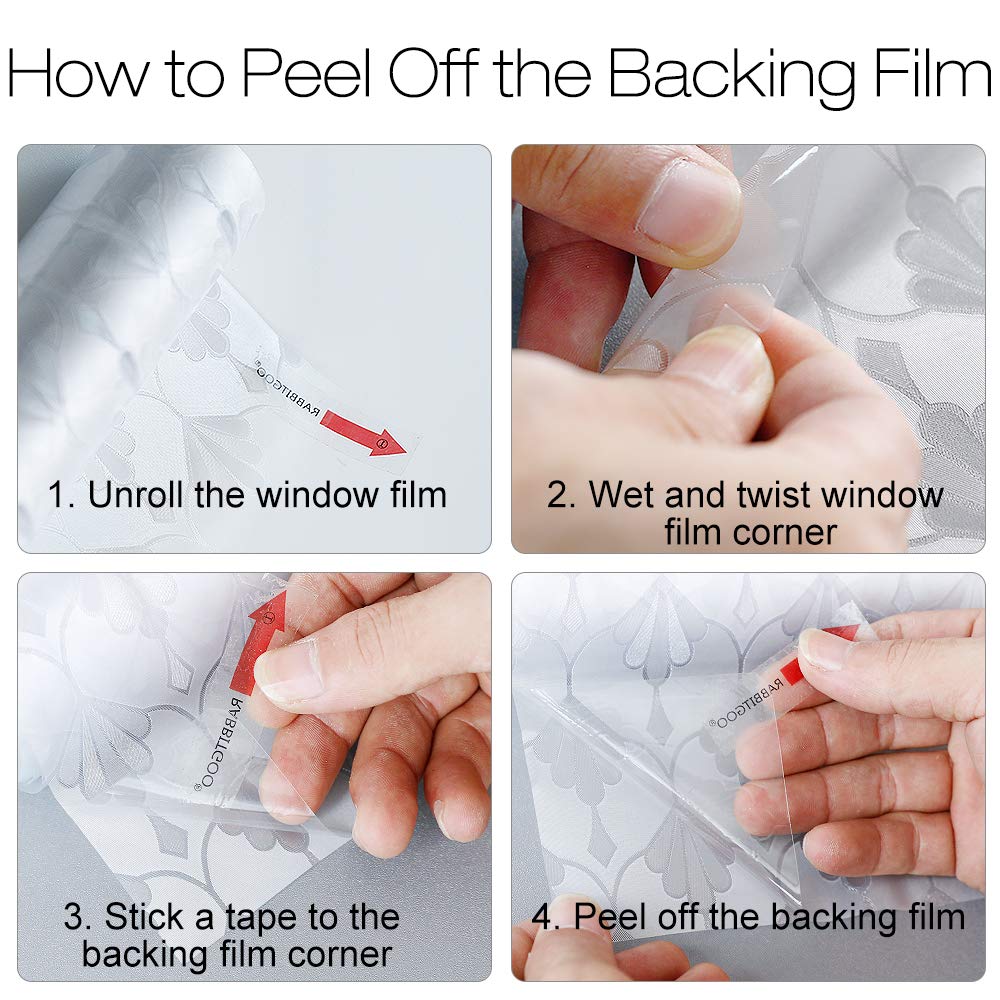 How to Peel Off the Backing Film

RABBITGOO®

1. Unroll the window film

2. Wet and twist window film corner

RABBITGOO®

3. Stick a tape to the backing film corner

RABBITGOO®

4. Peel off the backing film