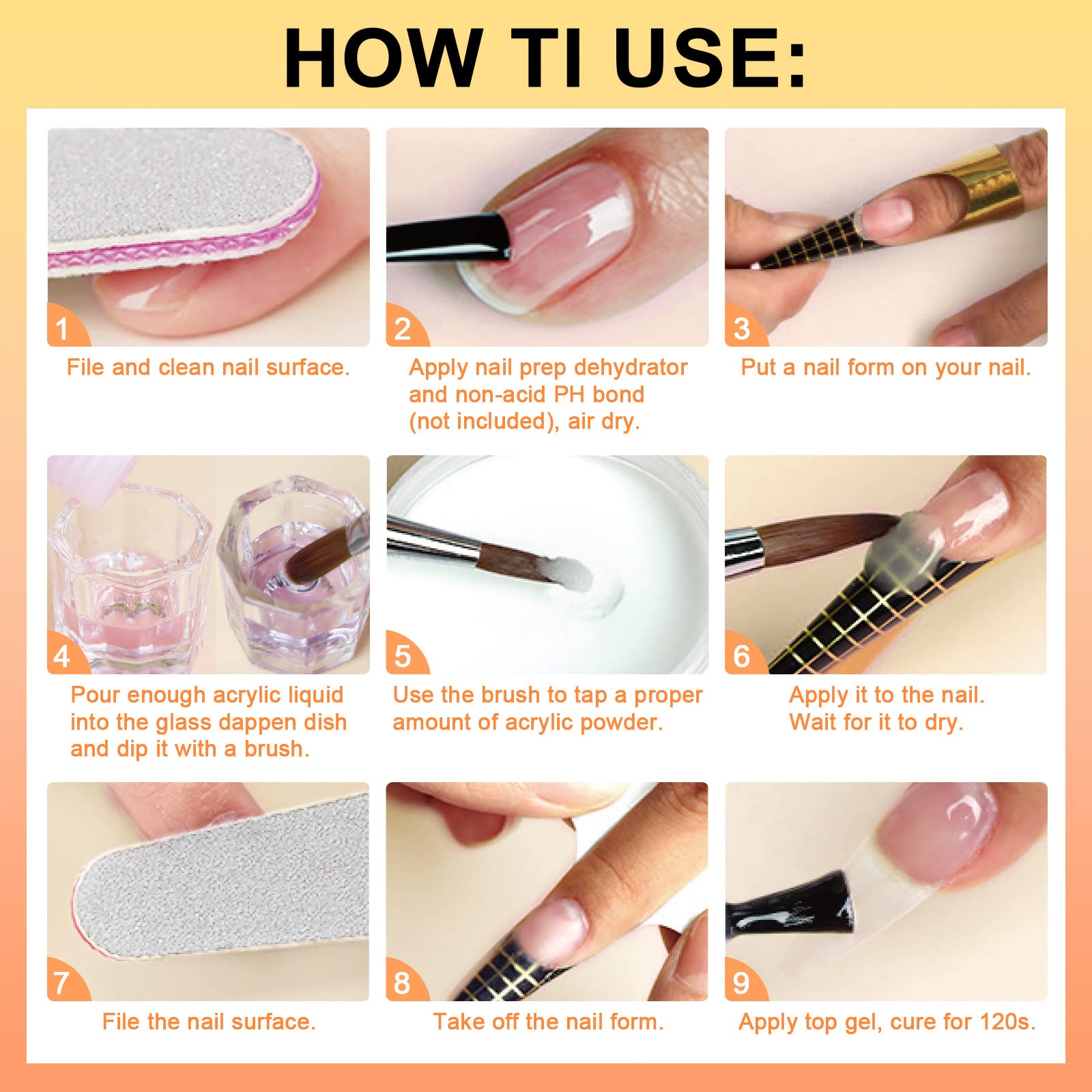 HOW TI USE:

1

File and clean nail surface.

2

Apply nail prep dehydrator and non-acid PH bond (not included), air dry.

3

Put a nail form on your nail.

4

Pour enough acrylic liquid into the glass dappen dish and dip it with a brush.

5

Use the brush to tap a proper amount of acrylic powder.

6

Apply it to the nail. Wait for it to dry.

7

File the nail surface.

8

Take off the nail form.

9

Apply top gel, cure for 120s.