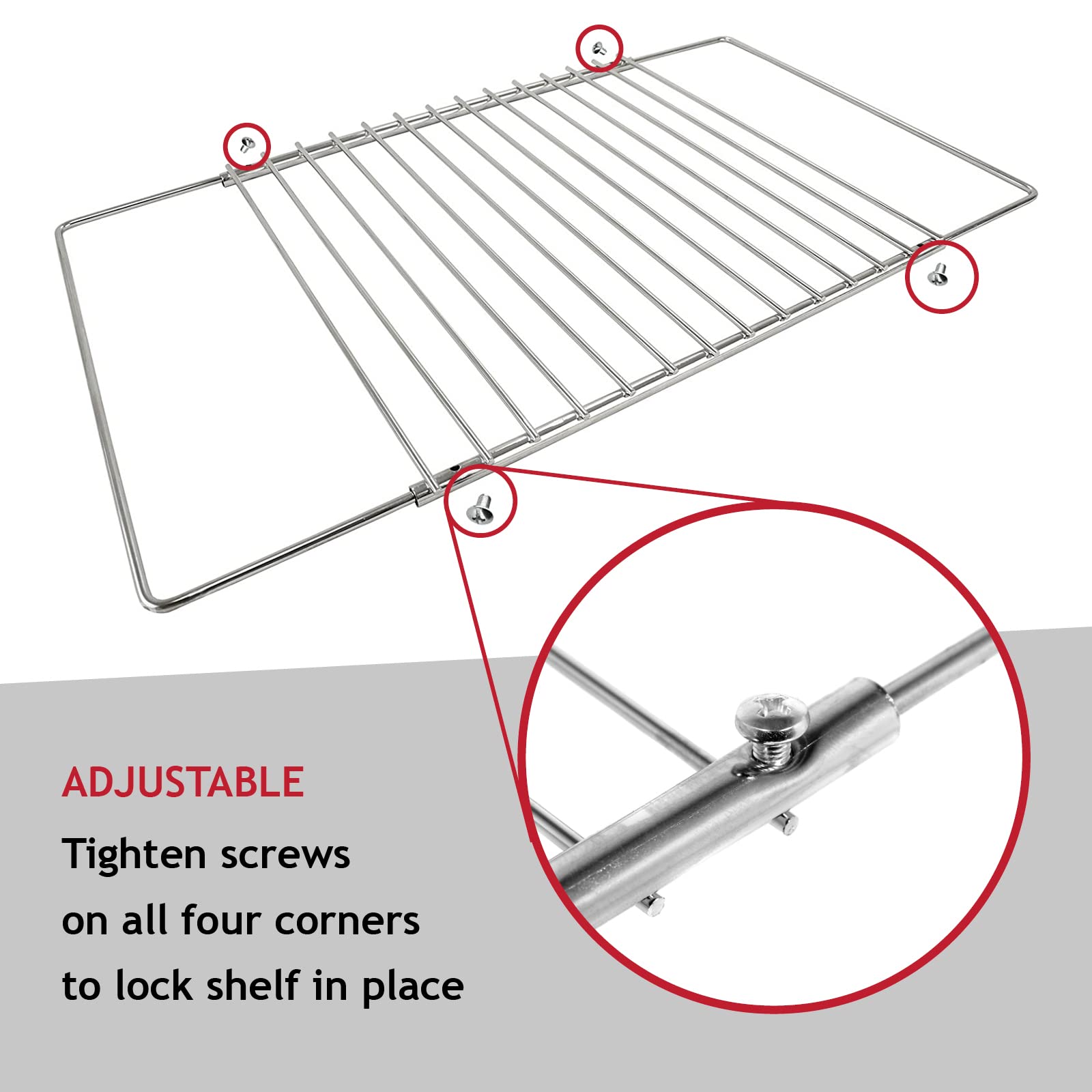 ADJUSTABLE

Tighten screws on all four corners to lock shelf in place