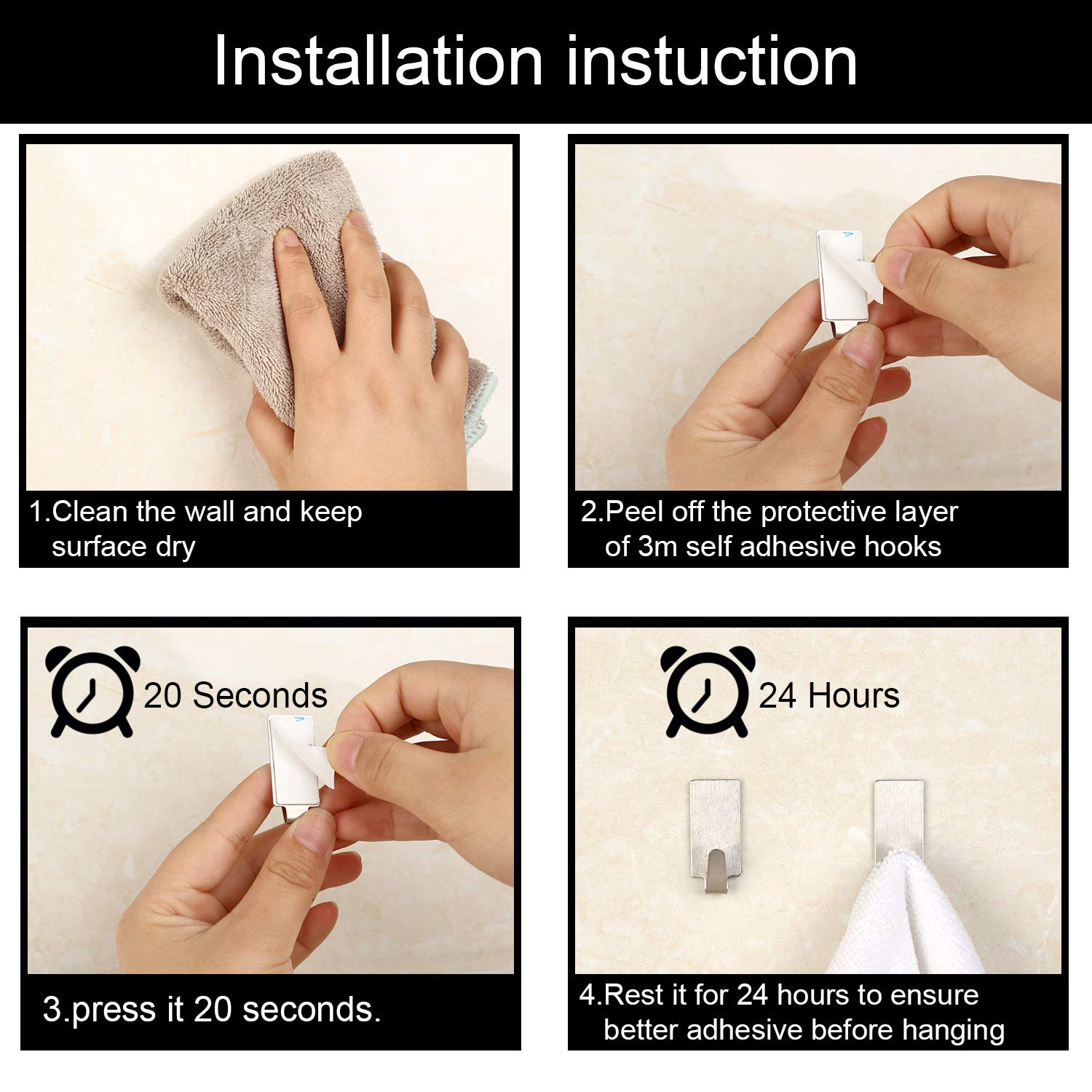 Installation instuction

1.Clean the wall and keep surface dry

2.Peel off the protective layer of 3m self adhesive hooks

20 Seconds

3.press it 20 seconds.

24 Hours

4.Rest it for 24 hours to ensure better adhesive before hanging