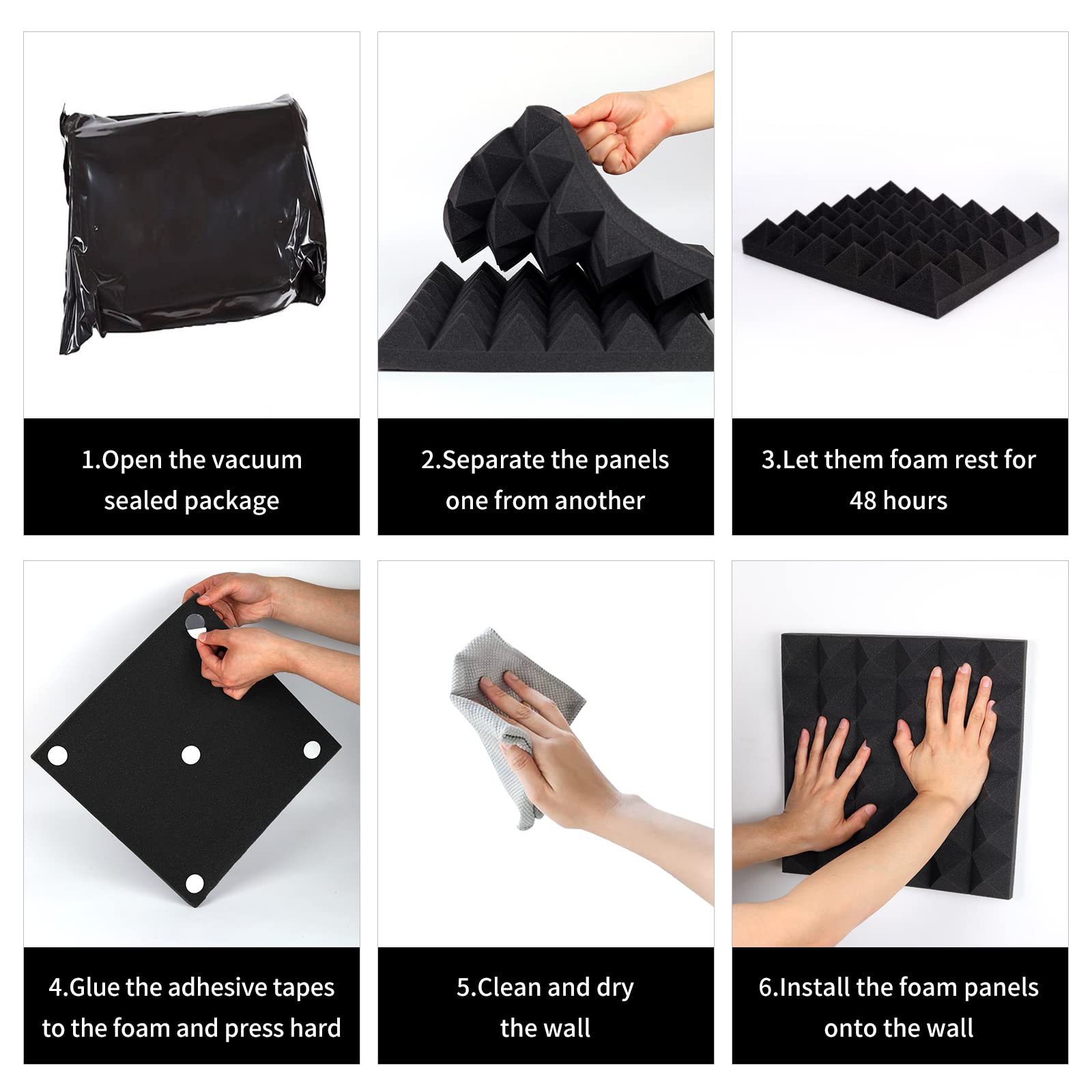 1.Open the vacuum sealed package

2.Separate the panels one from another

3.Let them foam rest for 48 hours

4.Glue the adhesive tapes to the foam and press hard

5.Clean and dry the wall

6.Install the foam panels onto the wall