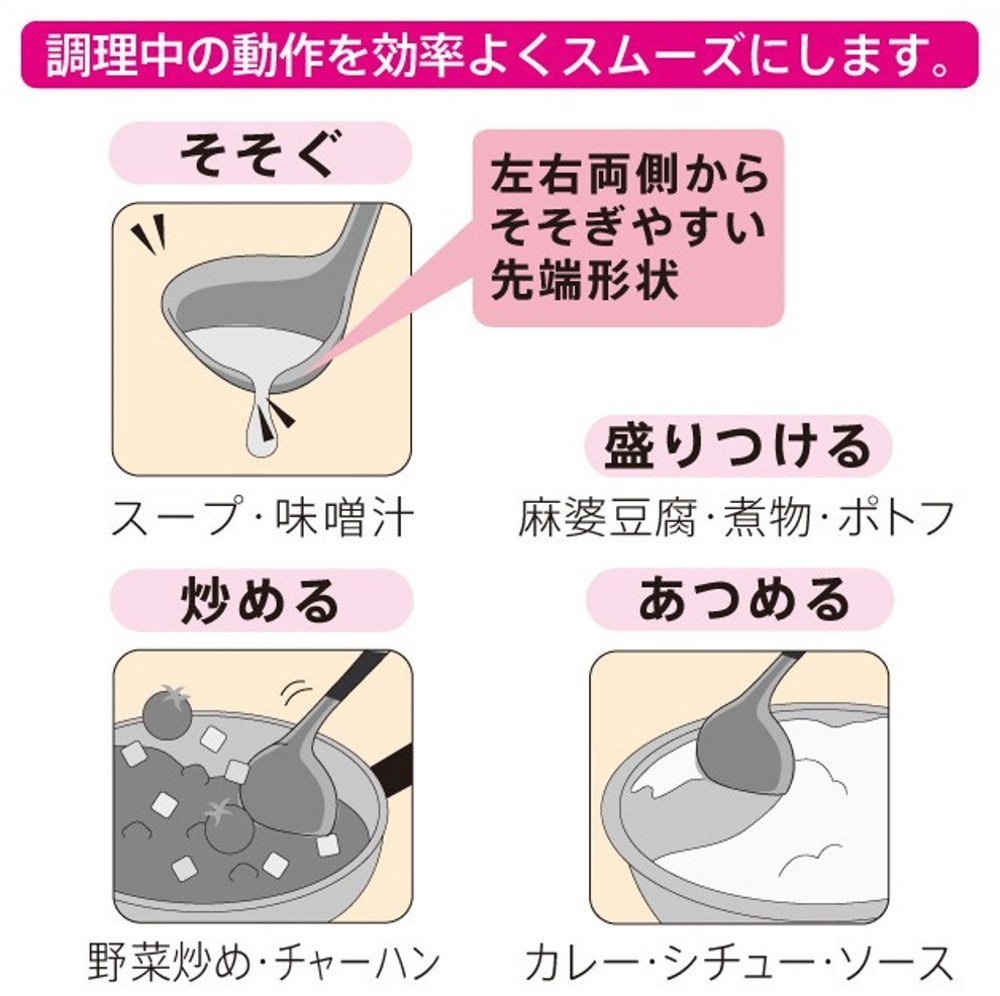 調理中の動作を効率よくスムーズにします。

そそぐ

左右両側から
そそぎやすい
先端形状

スープ・味噌汁

盛りつける

麻婆豆腐・煮物・ポトフ

炒める

野菜炒め・チャーハン

あつめる

カレー・シチュー・ソース