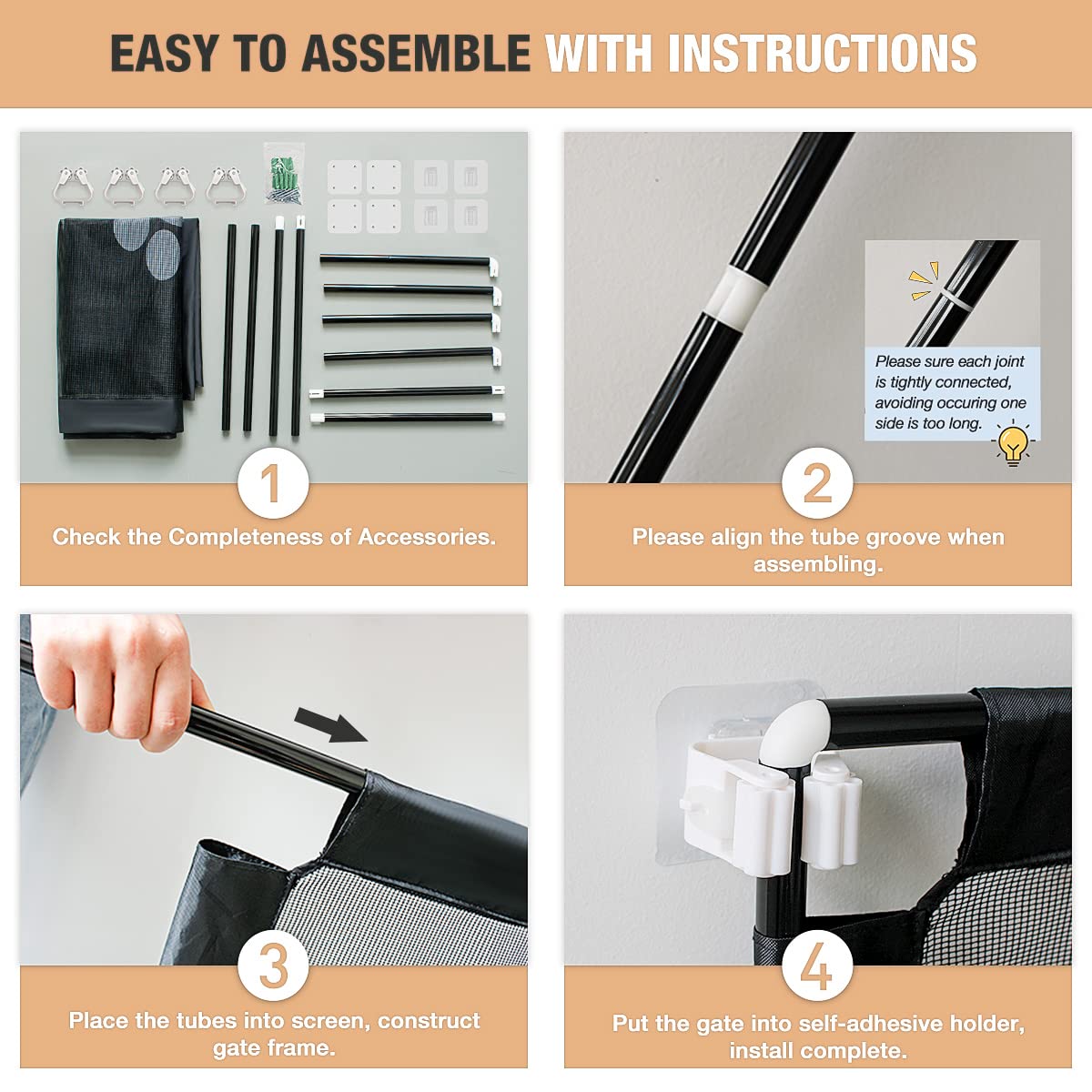 EASY TO ASSEMBLE WITH INSTRUCTIONS

1
Check the Completeness of Accessories.

Please sure each joint is tightly connected, avoiding occuring one side is too long.

2
Please align the tube groove when assembling.

3
Place the tubes into screen, construct gate frame.

4
Put the gate into self-adhesive holder, install complete.