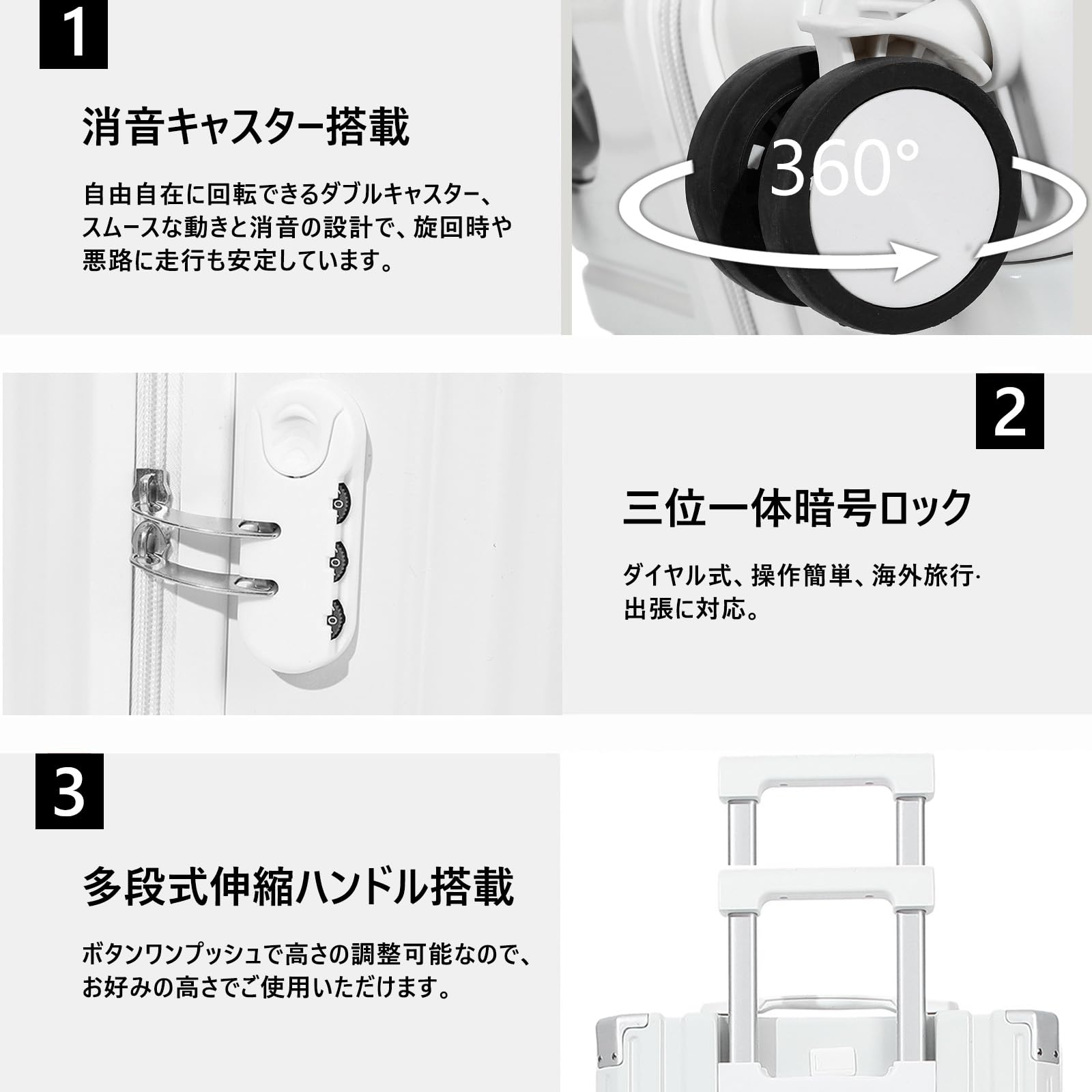 1

消音キャスター搭載

自由自在に回転できるダブルキャスター、スムースな動きと消音の設計で、旋回時や悪路に走行も安定しています。

360°

2

三位一体暗号ロック

ダイヤル式、操作簡単、海外旅行·出張に対応。

3

多段式伸縮ハンドル搭載

ボタンワンプッシュで高さの調整可能なので、お好みの高さでご使用いただけます。