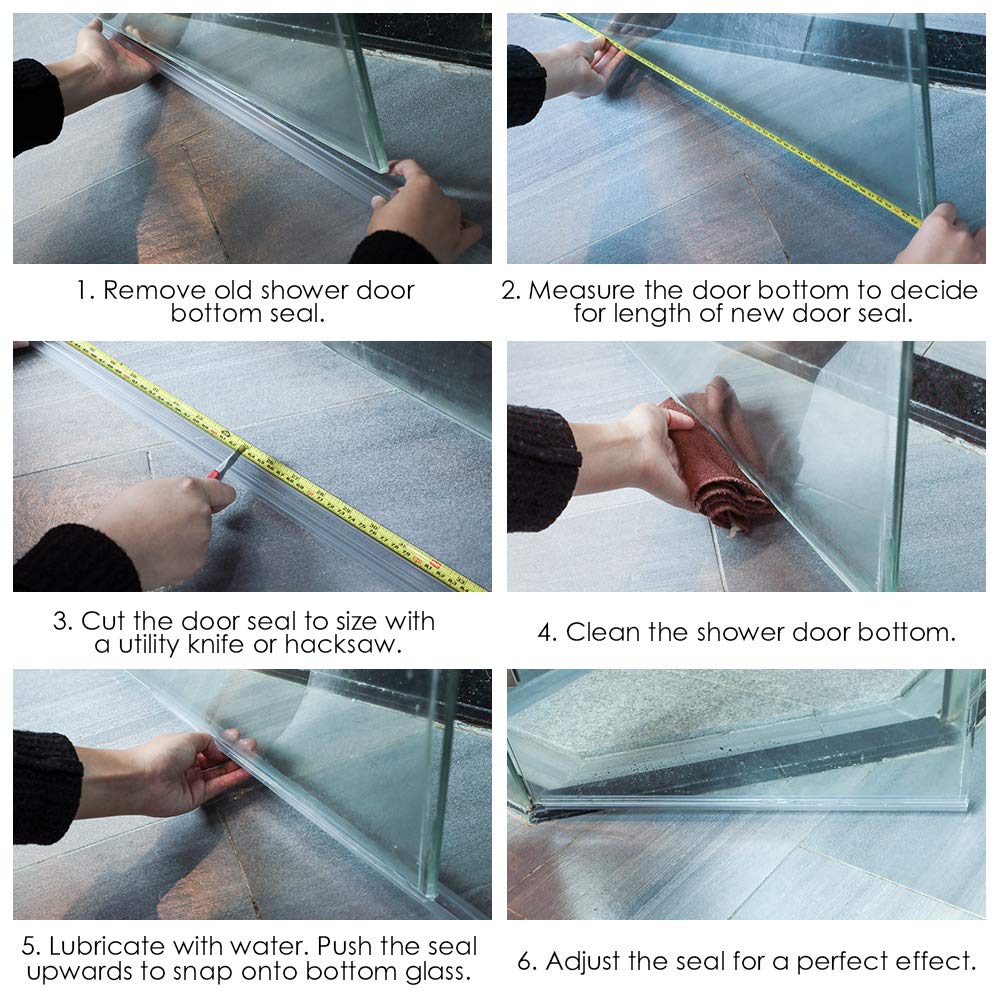 1. Remove old shower door bottom seal.

2. Measure the door bottom to decide for length of new door seal.

3. Cut the door seal to size with a utility knife or hacksaw.

4. Clean the shower door bottom.

5. Lubricate with water. Push the seal upwards to snap onto bottom glass.

6. Adjust the seal for a perfect effect.