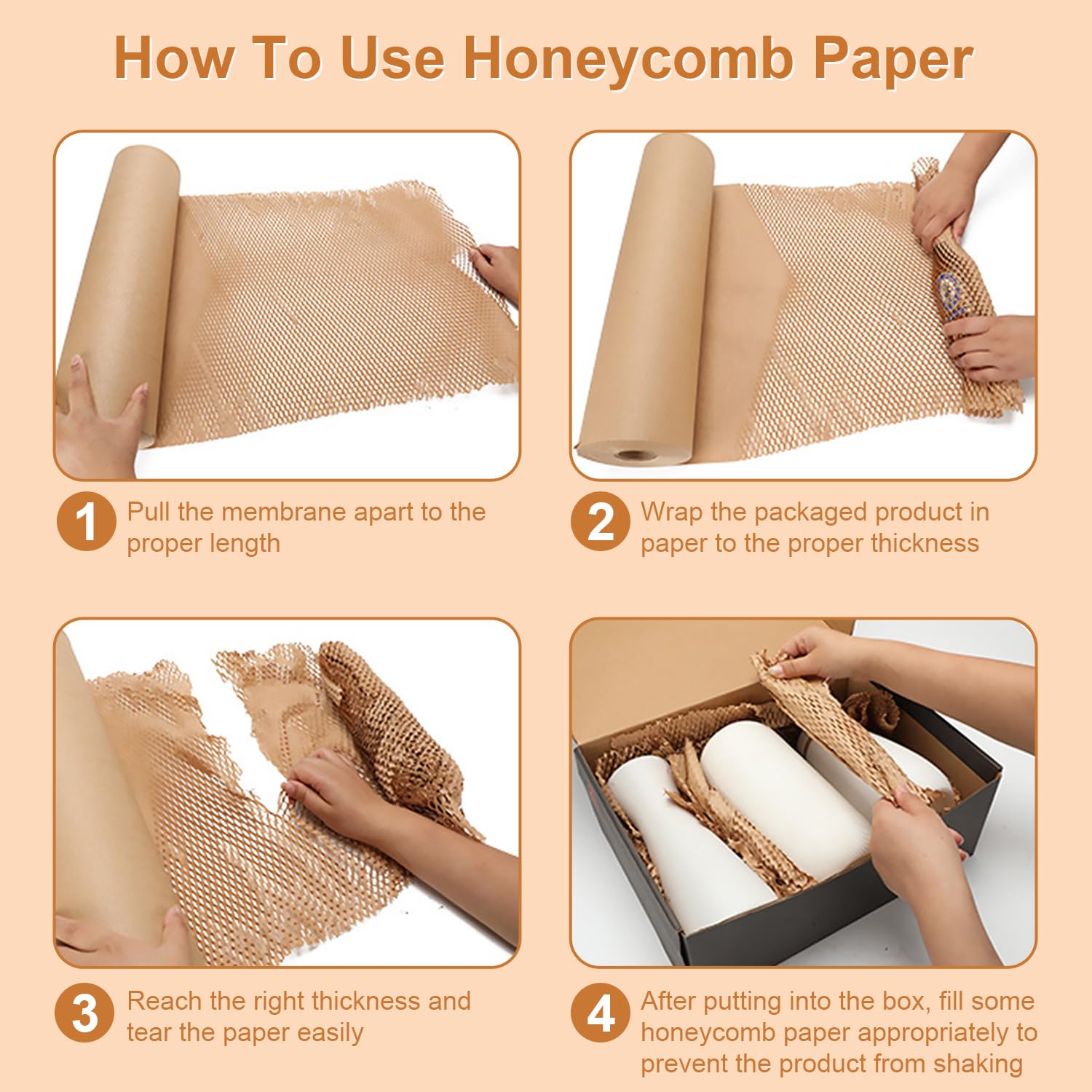 How To Use Honeycomb Paper

1 Pull the membrane apart to the proper length

2 Wrap the packaged product in paper to the proper thickness

3 Reach the right thickness and tear the paper easily

4 After putting into the box, fill some honeycomb paper appropriately to prevent the product from shaking