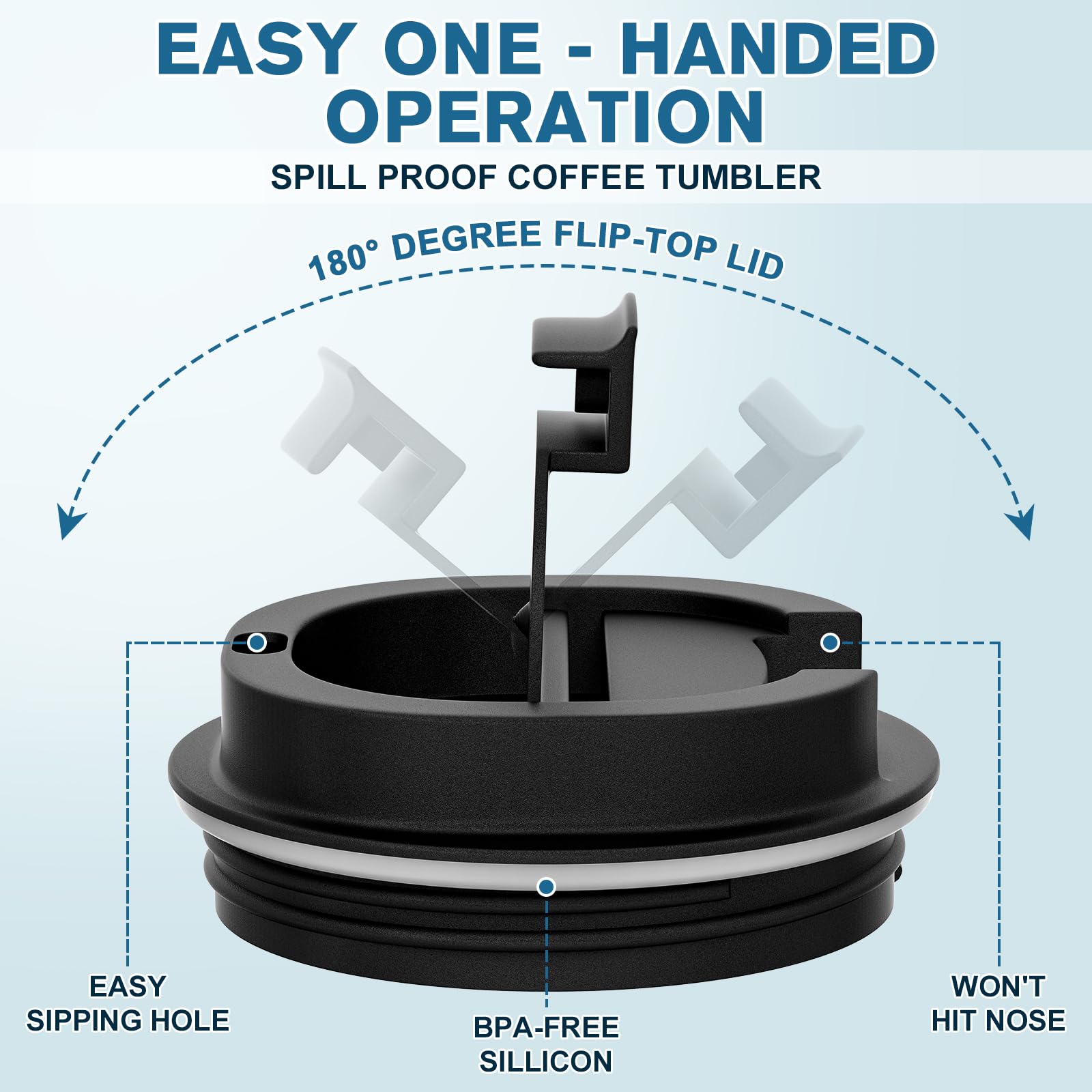 EASY ONE - HANDED OPERATION

SPILL PROOF COFFEE TUMBLER

180° DEGREE FLIP-TOP LID

EASY SIPPING HOLE

BPA-FREE SILLICON

WON'T HIT NOSE