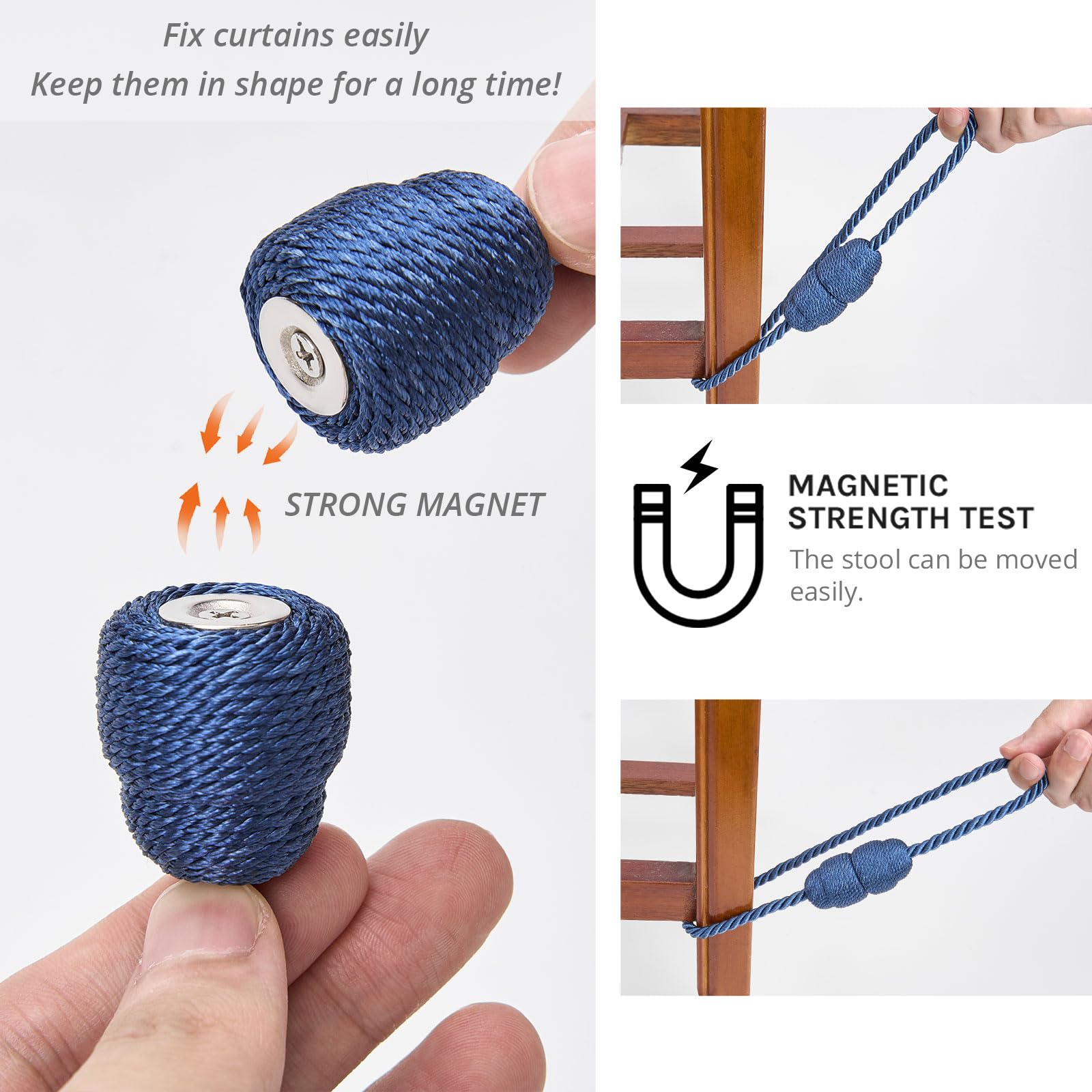 Fix curtains easily
Keep them in shape for a long time!

STRONG MAGNET

MAGNETIC STRENGTH TEST
The stool can be moved easily.