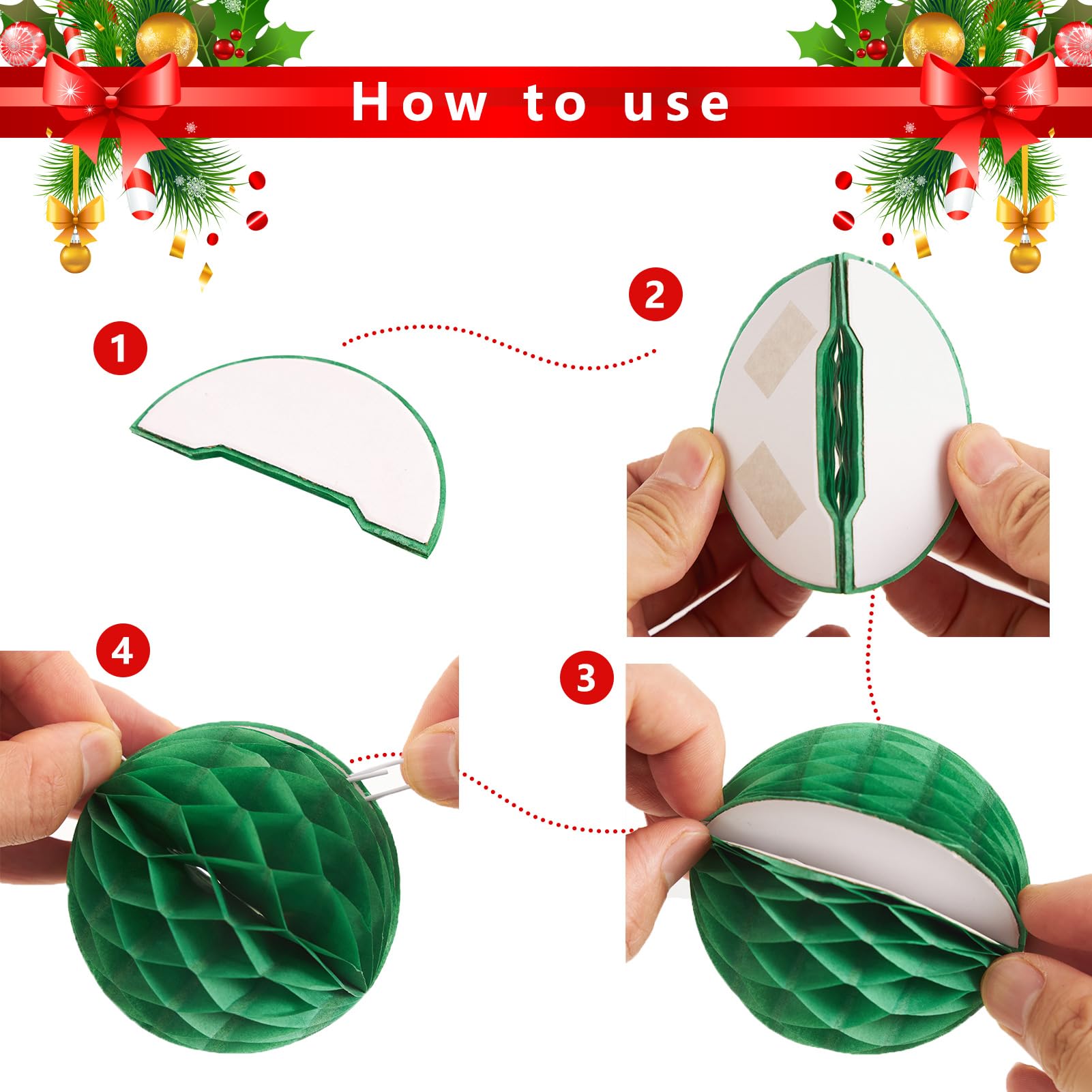 How to use

1

2

4

3