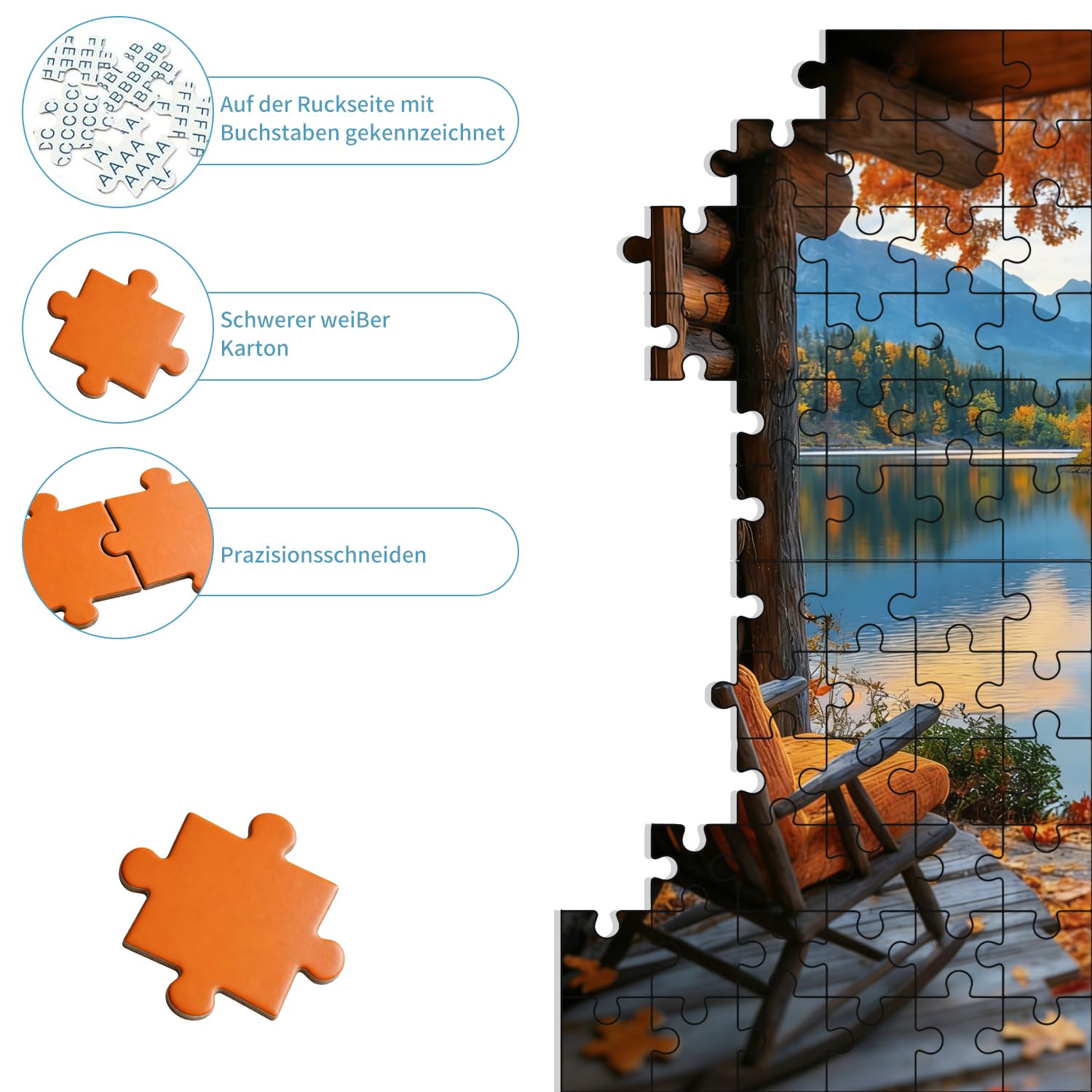 Auf der Ruckseite mit Buchstaben gekennzeichnet

Schwerer weiBer Karton

Prazisionsschneiden