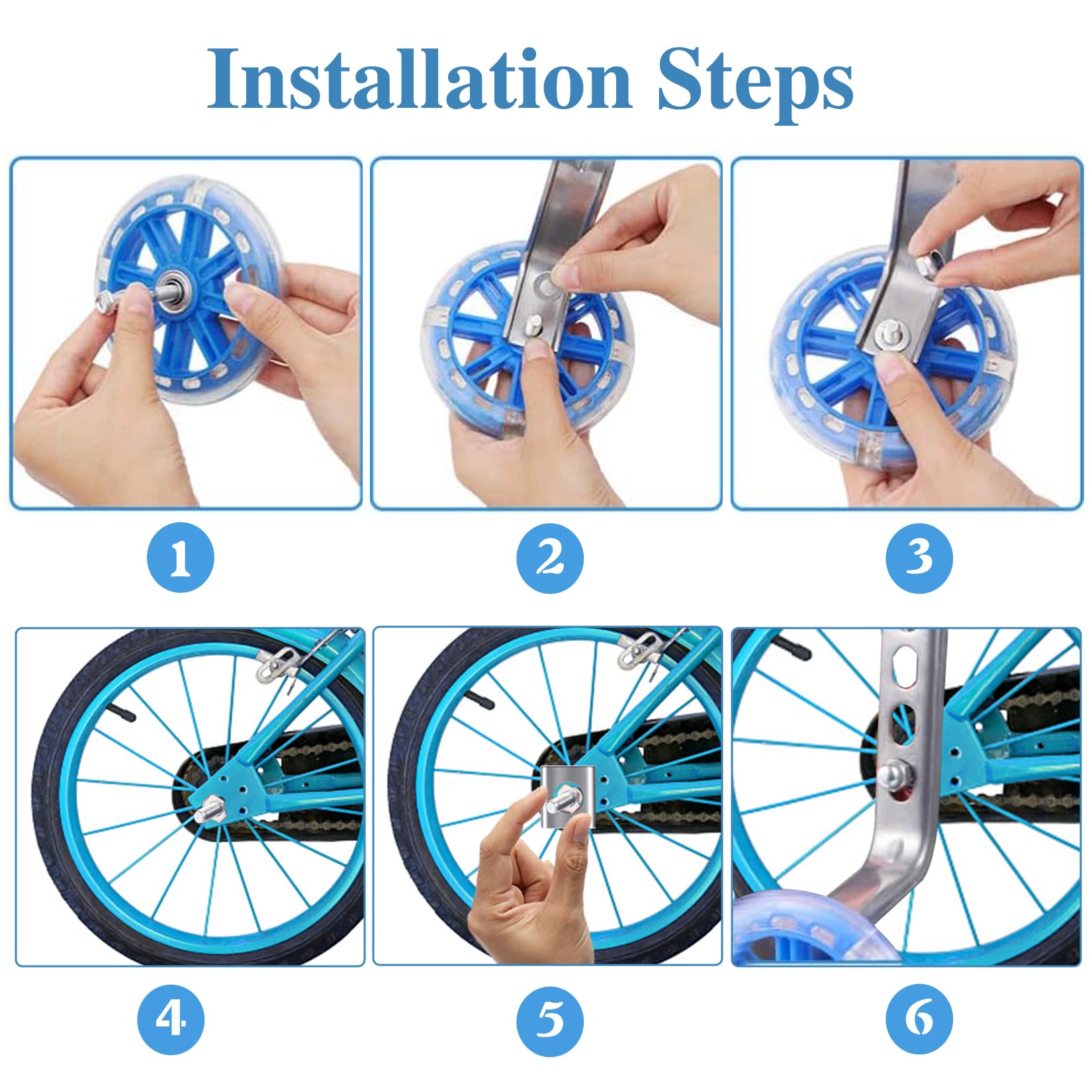 Installation Steps

1

2

3

4

5

6