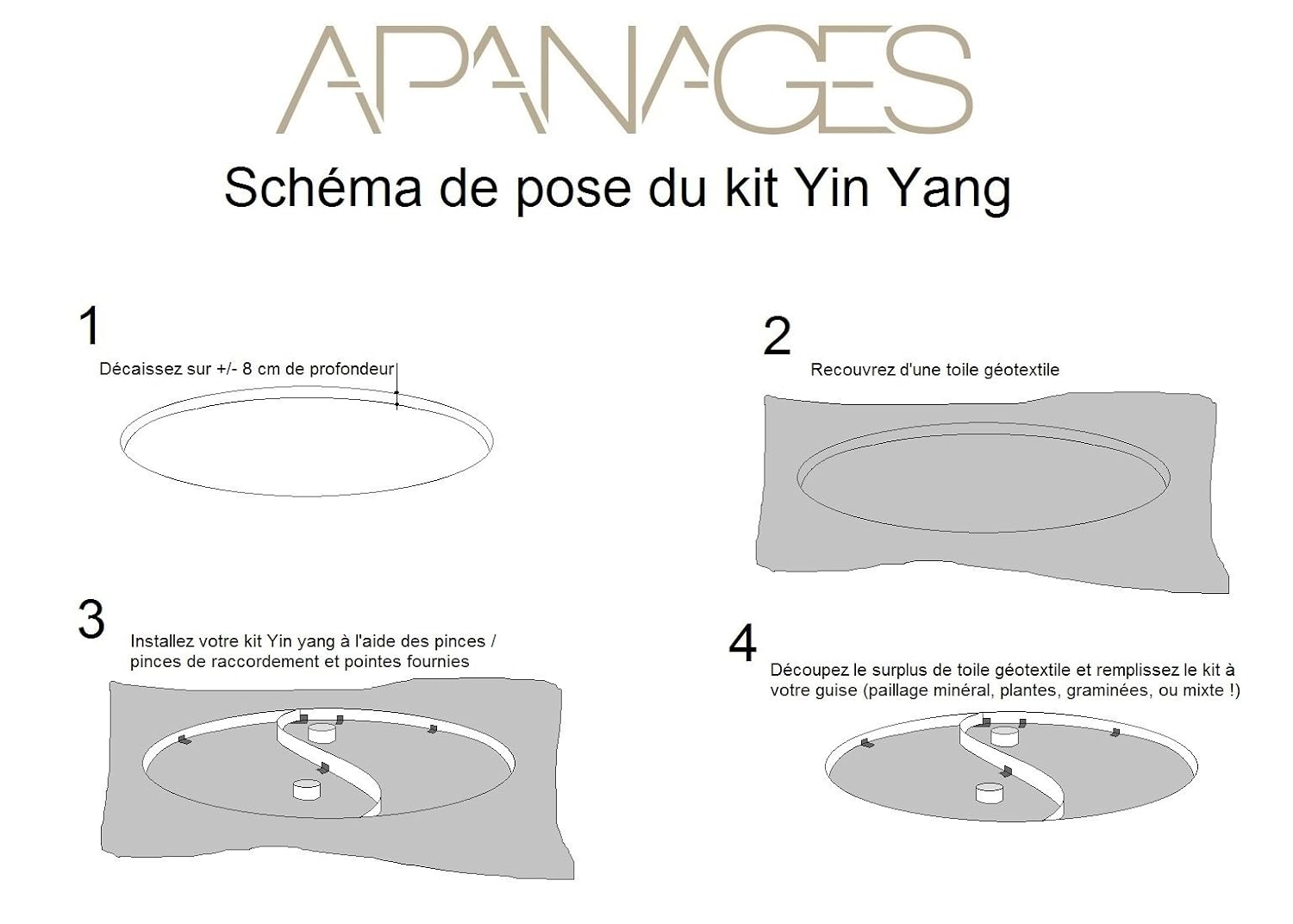 APANAGES

Schéma de pose du kit Yin Yang

1
Décaissez sur +/- 8 cm de profondeur

2
Recouvrez d'une toile géotextile

3
Installez votre kit Yin yang à l'aide des pinces / pinces de raccordement et pointes fournies

4
Découpez le surplus de toile géotextile et remplissez le kit à votre guise (paillage minéral, plantes, graminées, ou mixte !)