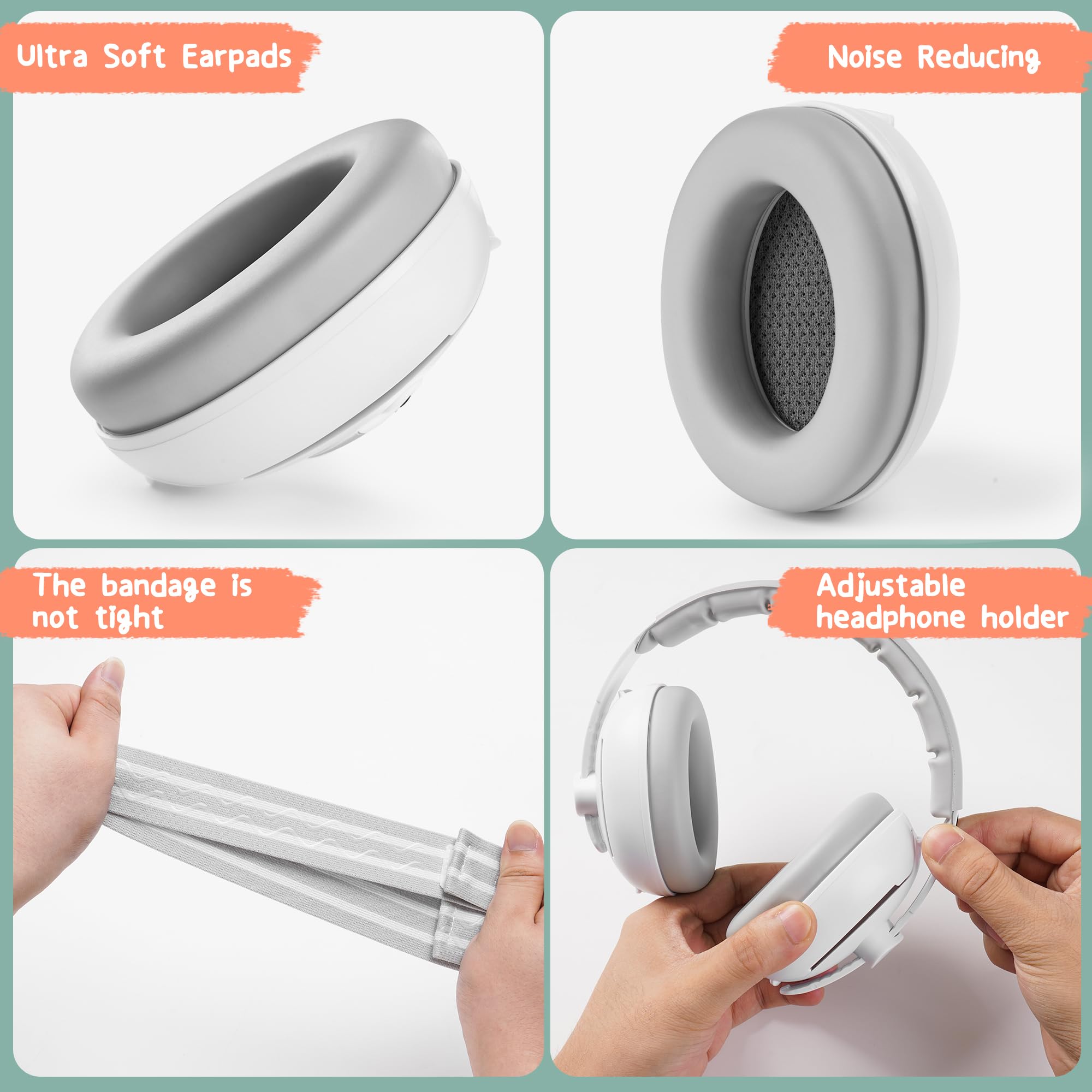 Ultra Soft Earpads

Noise Reducing

The bandage is not tight

Adjustable headphone holder