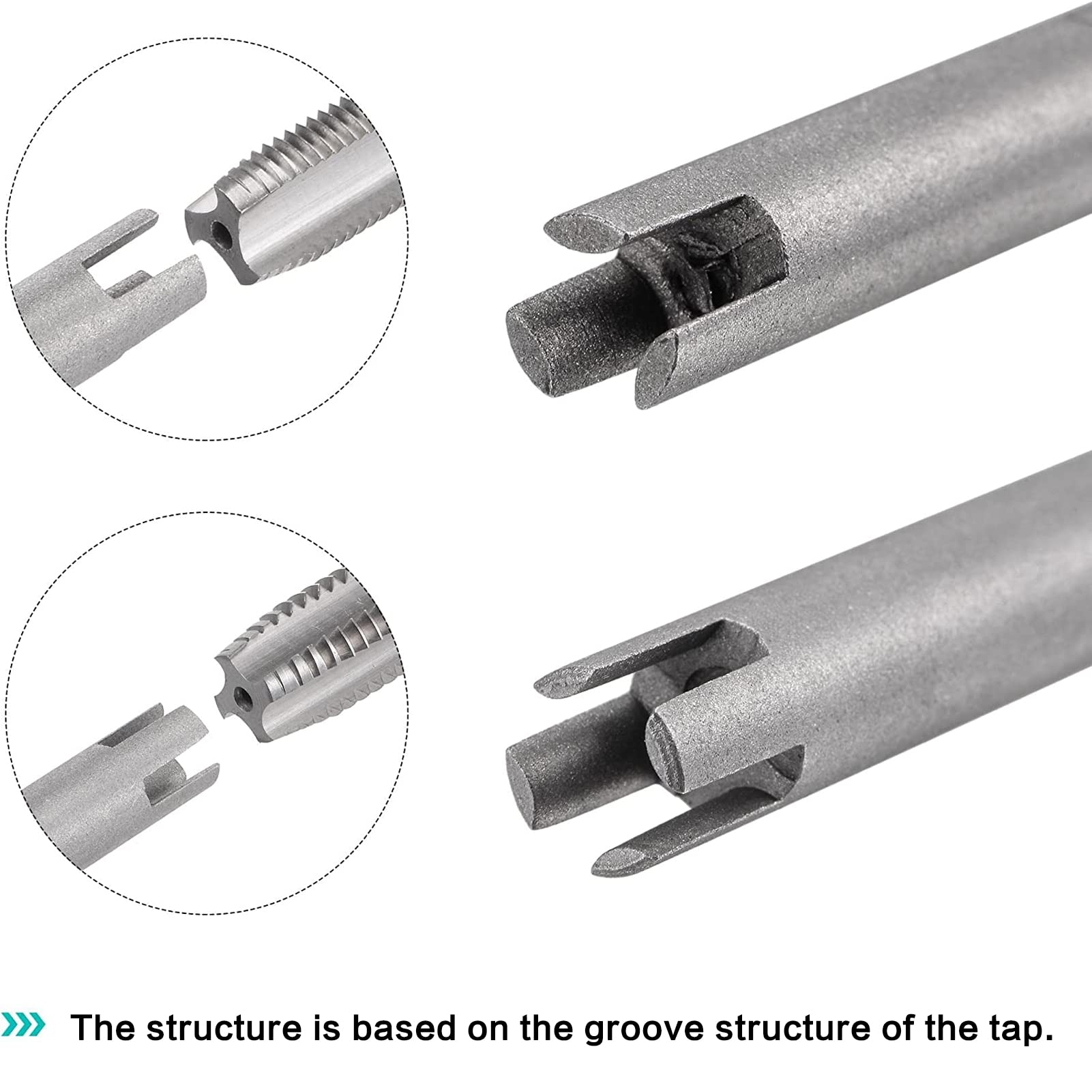 The structure is based on the groove structure of the tap.