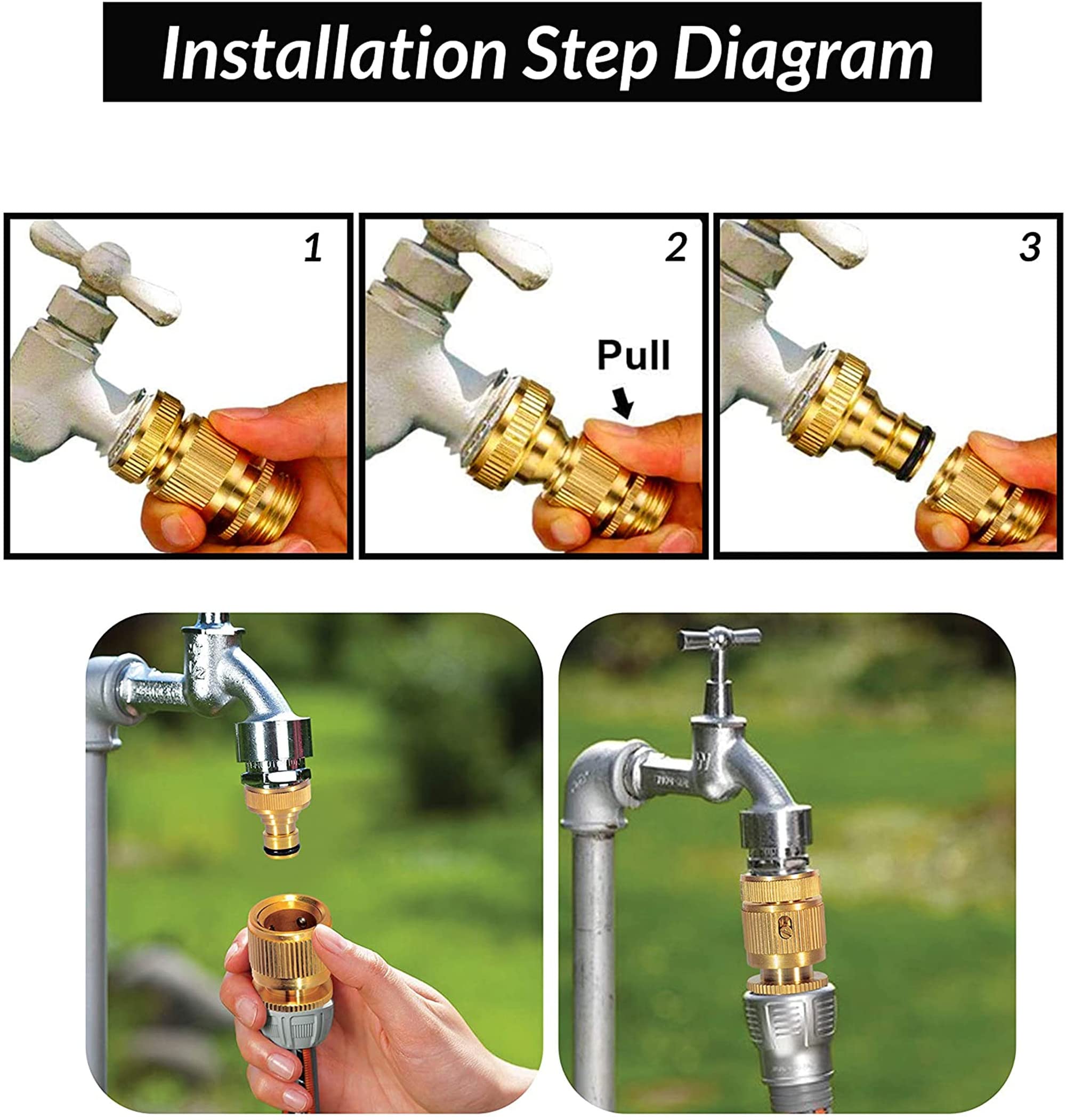 Installation Step Diagram

1

2

Pull

3