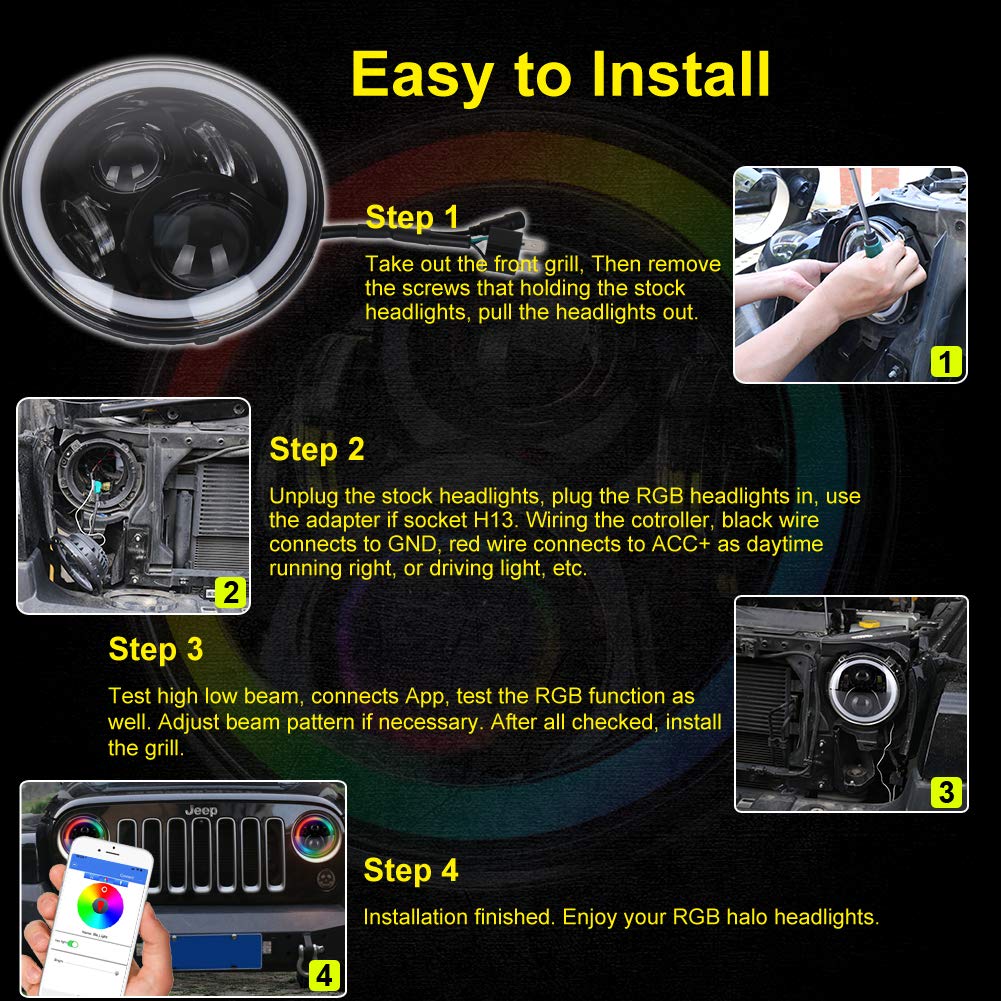 Easy to Install

Step 1

Take out the front grill, Then remove the screws that holding the stock headlights, pull the headlights out.

1

Step 2

Unplug the stock headlights, plug the RGB headlights in, use the adapter if socket H13. Wiring the cotroller, black wire connects to GND, red wire connects to ACC+ as daytime running right, or driving light, etc.

2

Step 3

Test high low beam, connects App, test the RGB function as well. Adjust beam pattern if necessary. After all checked, install the grill.

3

Jeep

Step 4

Installation finished. Enjoy your RGB halo headlights.

4