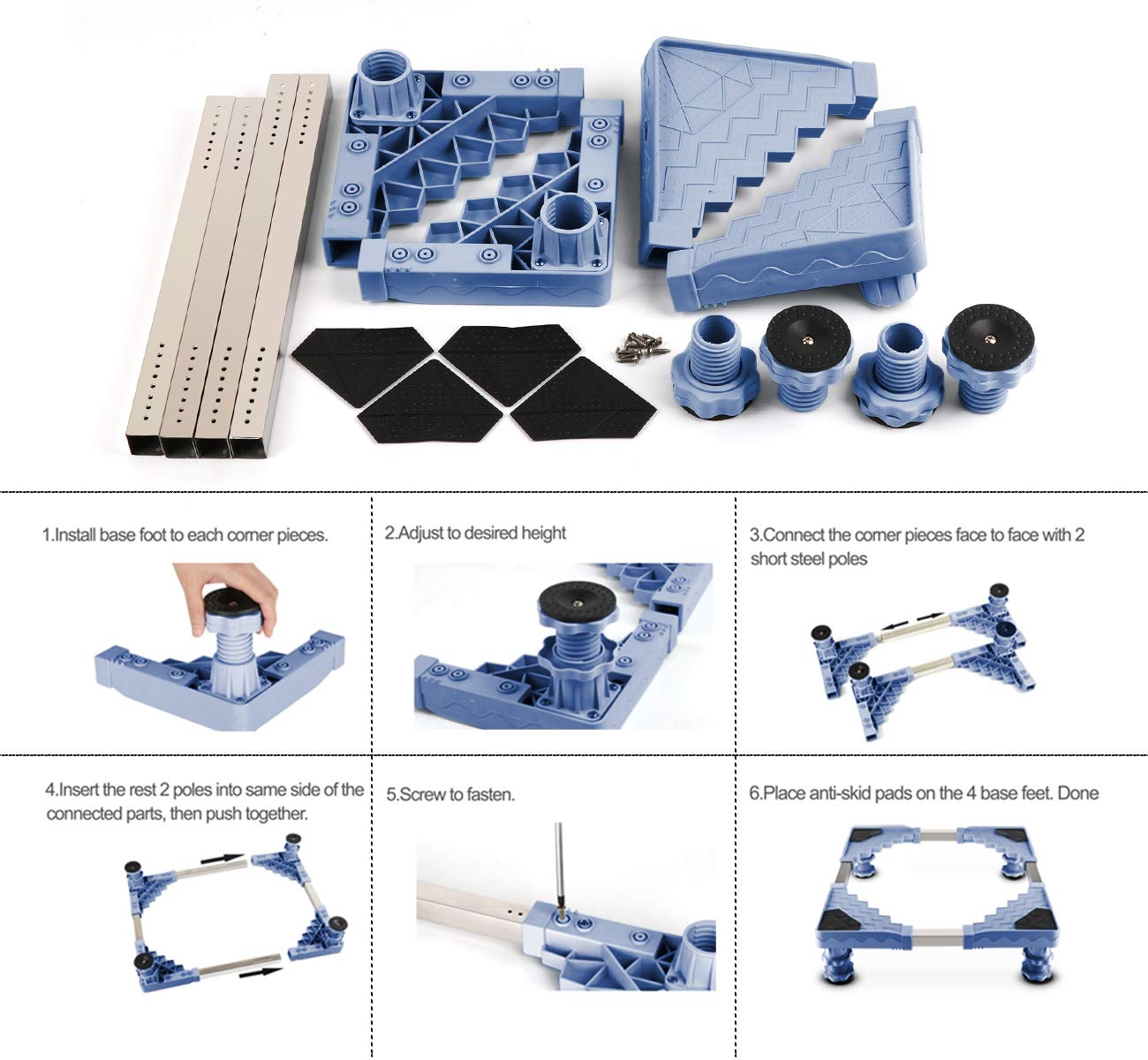 1.Install base foot to each corner pieces.

2.Adjust to desired height

3.Connect the corner pieces face to face with 2 short steel poles

4.Insert the rest 2 poles into same side of the connected parts, then push together.

5.Screw to fasten.

6.Place anti-skid pads on the 4 base feet. Done