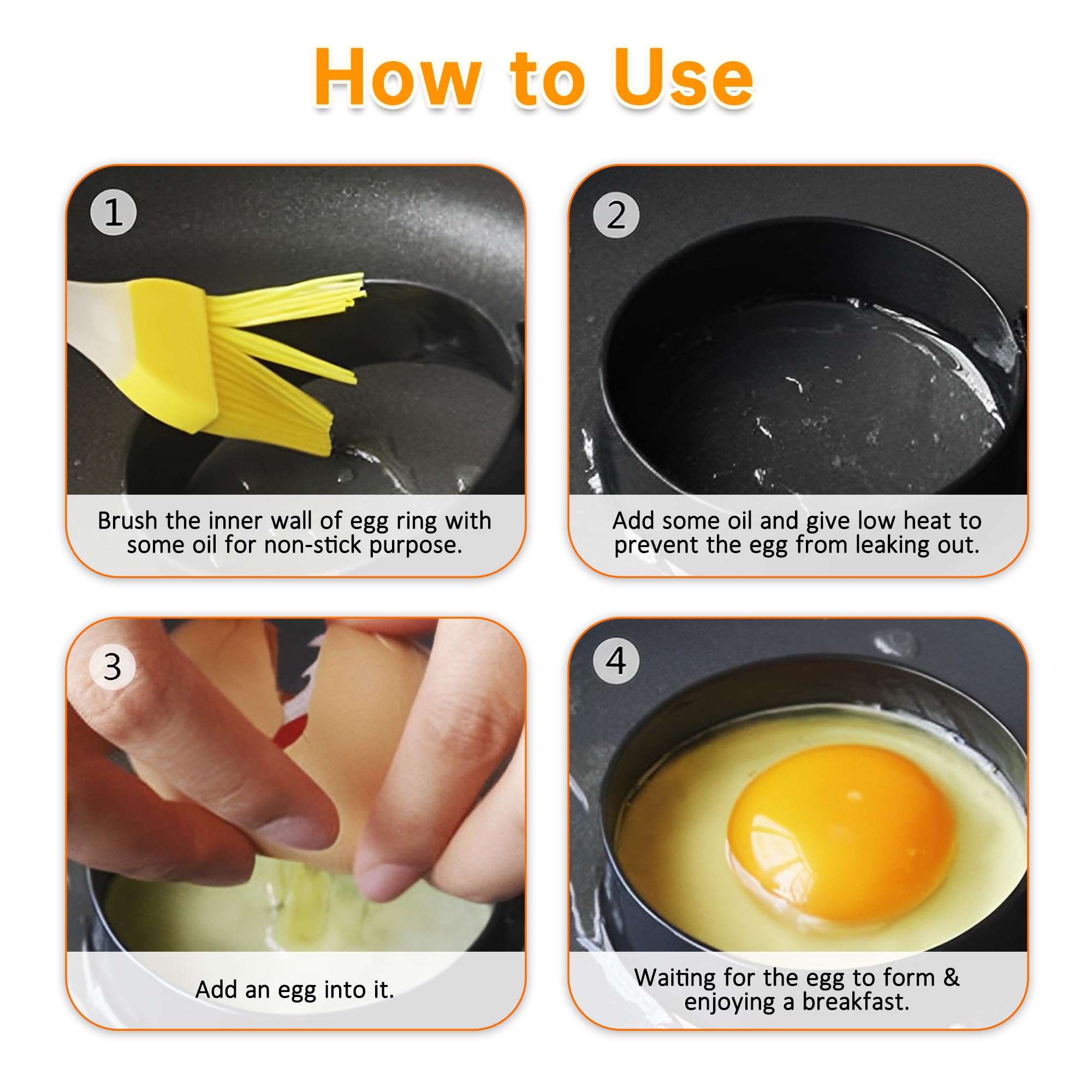 How to Use

1

Brush the inner wall of egg ring with some oil for non-stick purpose.

2

Add some oil and give low heat to prevent the egg from leaking out.

3

Add an egg into it.

4

Waiting for the egg to form & enjoying a breakfast.