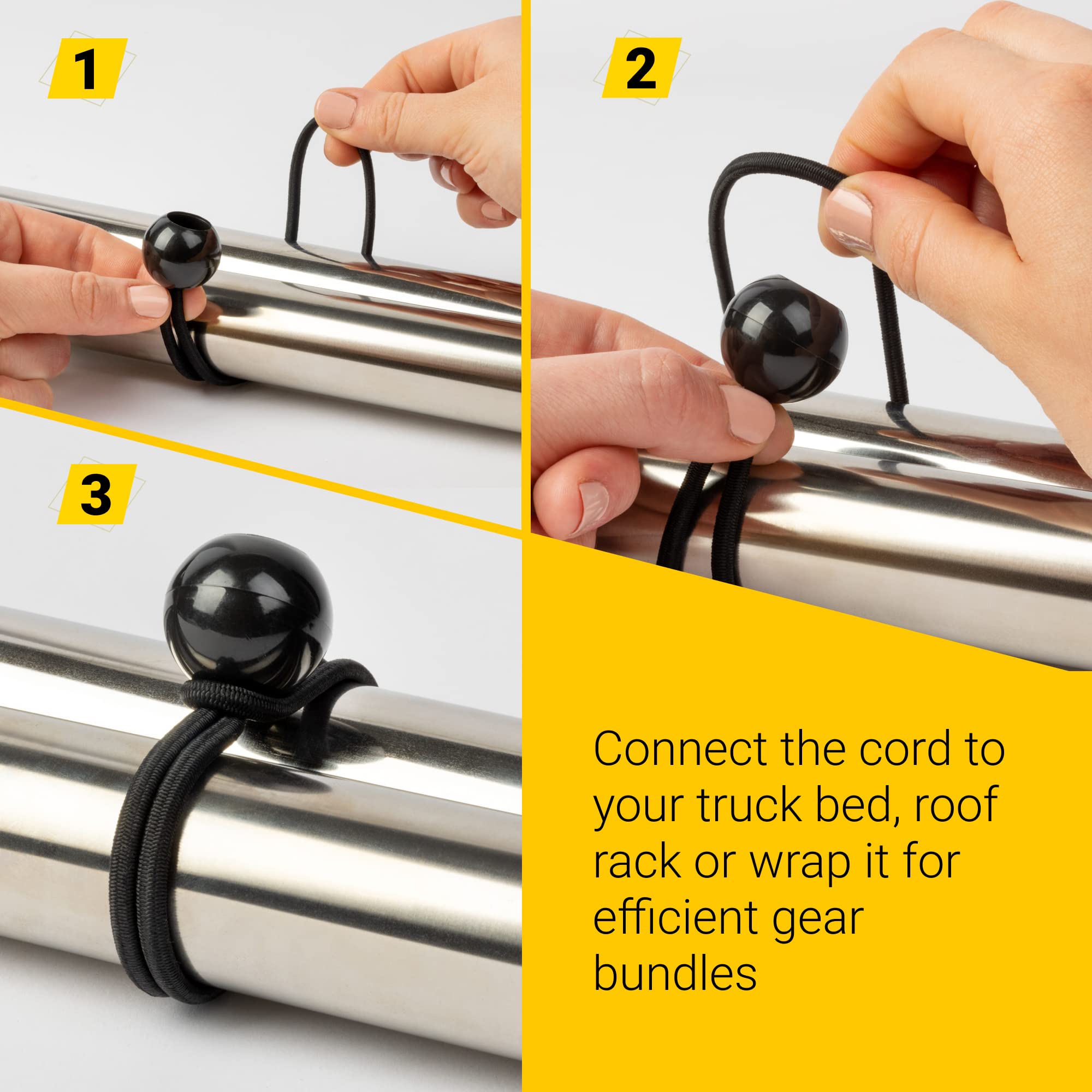 1

2

3

Connect the cord to your truck bed, roof rack or wrap it for efficient gear bundles