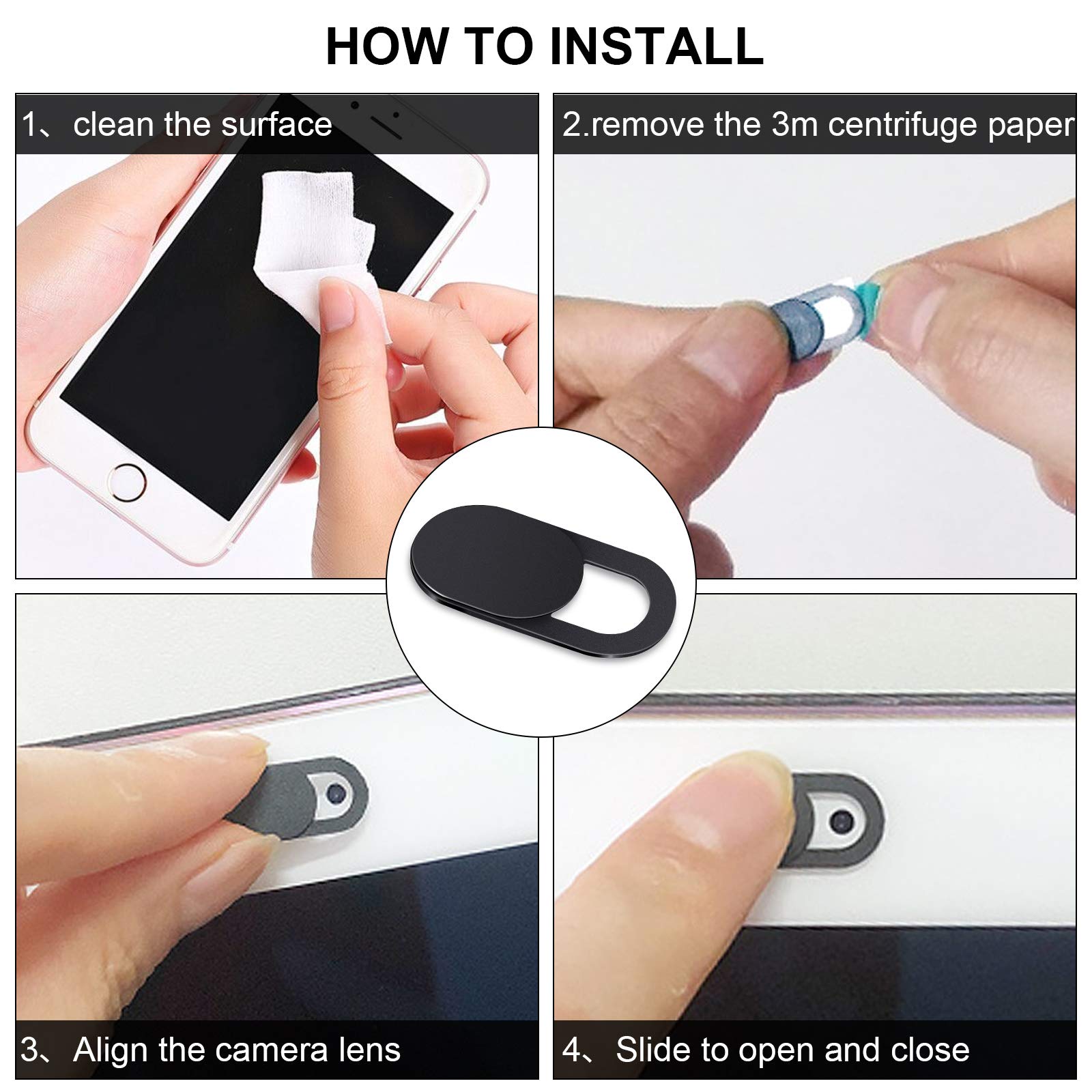 HOW TO INSTALL

1、clean the surface

2.remove the 3m centrifuge paper

3、Align the camera lens

4、Slide to open and close