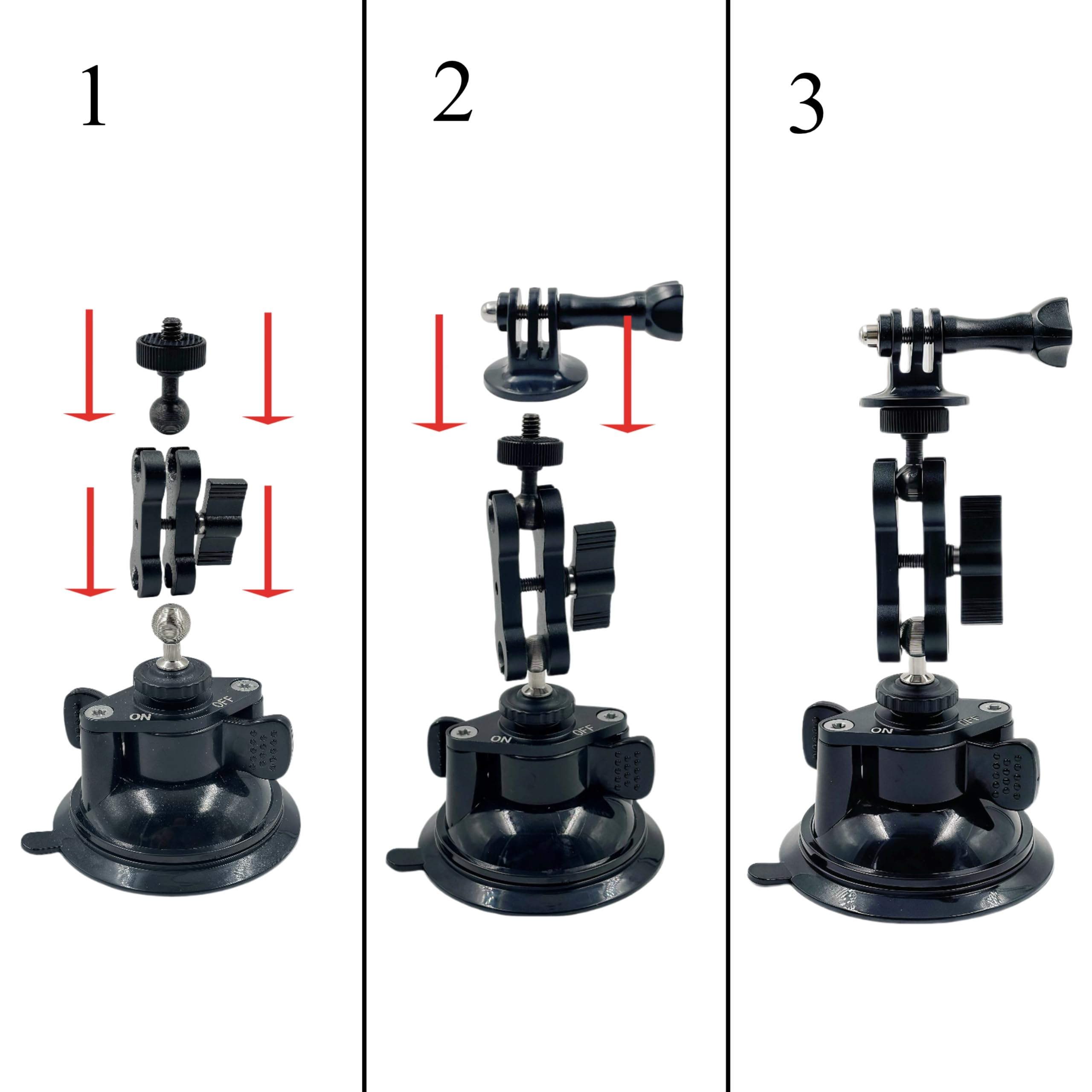 1

ON OFF

2

ON OFF

3

ON OFF