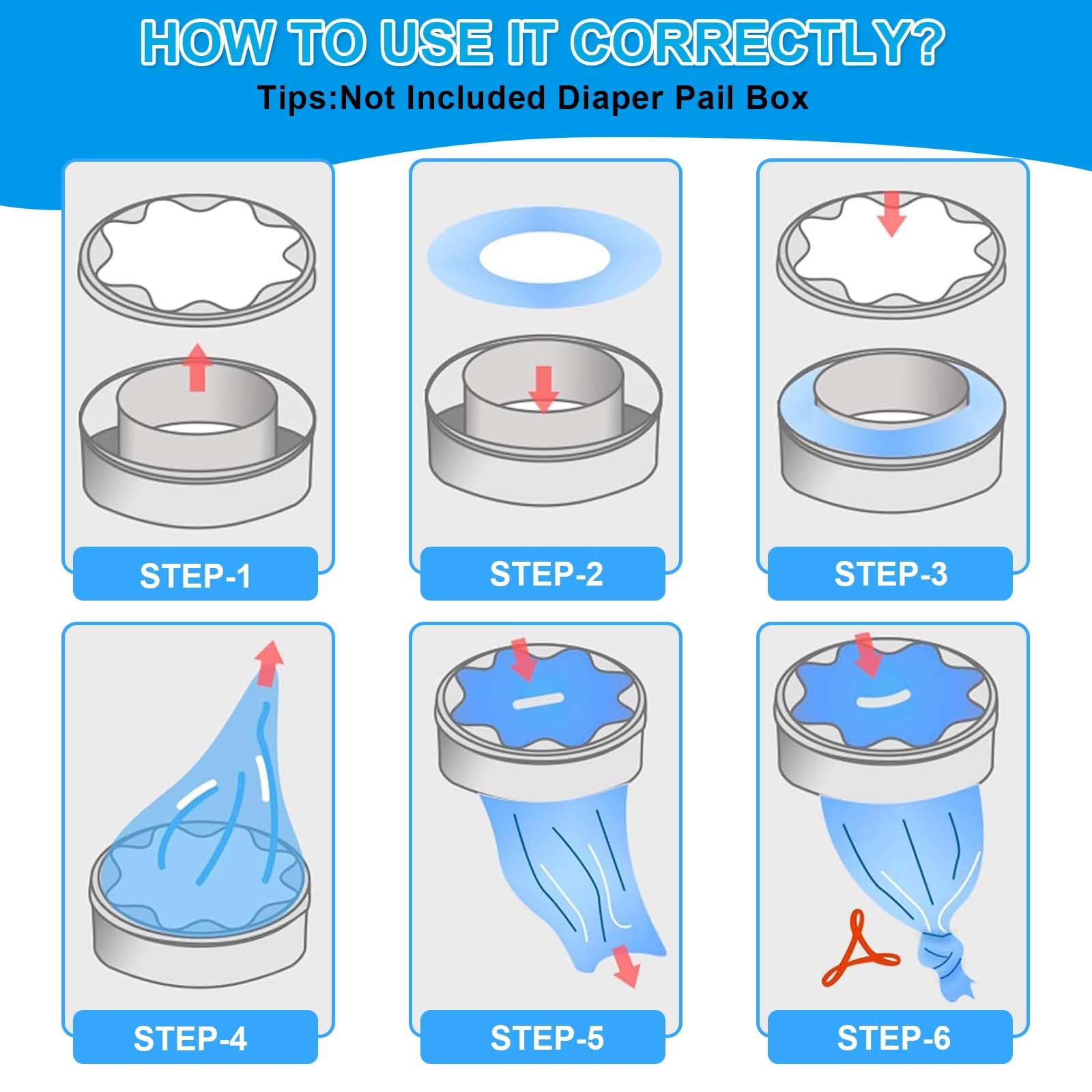 HOW TO USE IT CORRECTLY?

Tips:Not Included Diaper Pail Box

STEP-1

STEP-2

STEP-3

STEP-4

STEP-5

STEP-6