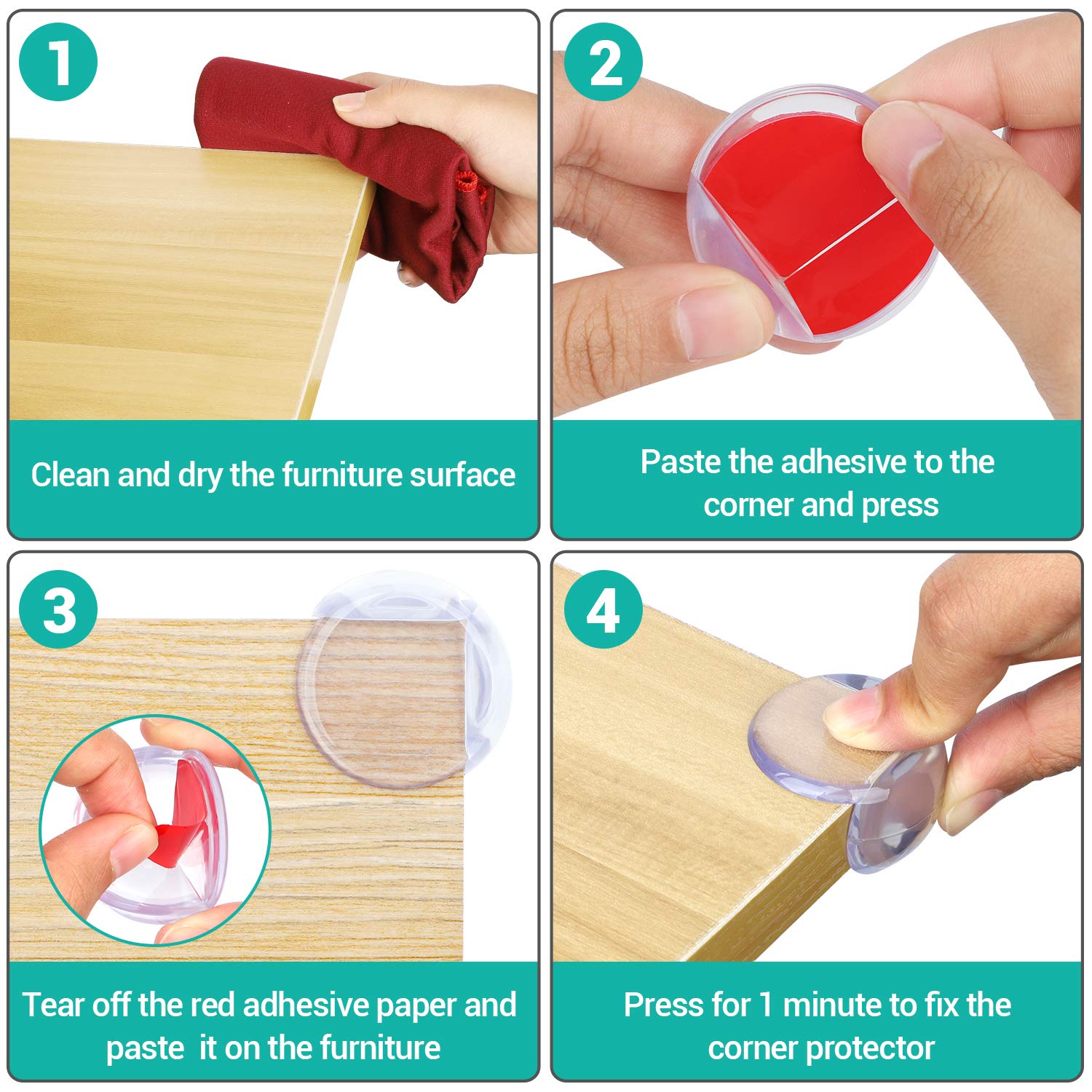 1

Clean and dry the furniture surface

2

Paste the adhesive to the corner and press

3

Tear off the red adhesive paper and paste it on the furniture

4

Press for 1 minute to fix the corner protector