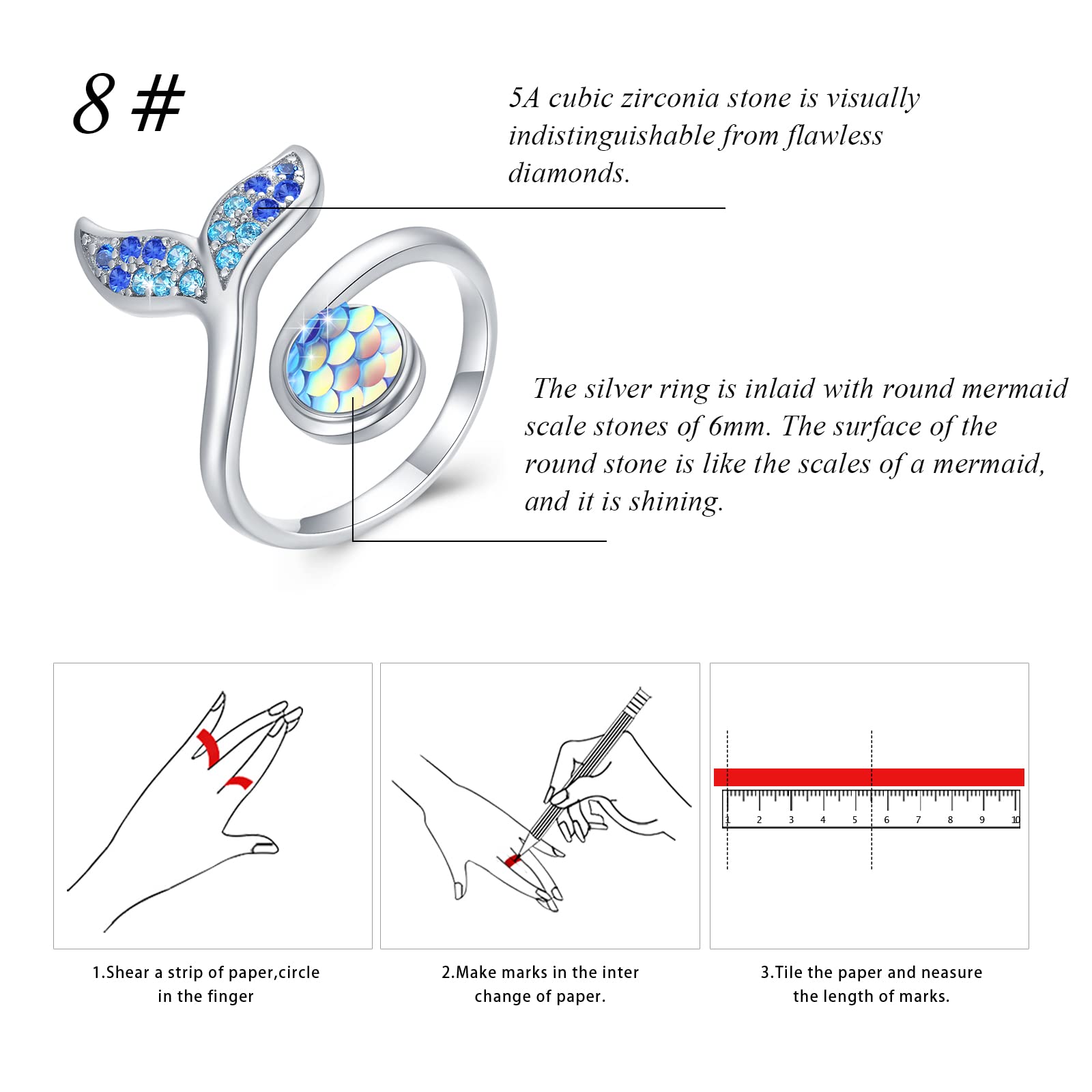 8 #

5A cubic zirconia stone is visually indistinguishable from flawless diamonds.

The silver ring is inlaid with round mermaid scale stones of 6mm. The surface of the round stone is like the scales of a mermaid, and it is shining.

1 2 3 4 5 6 7 8 9 10

1.Shear a strip of paper,circle in the finger

2.Make marks in the inter change of paper.

3.Tile the paper and neasure the length of marks.