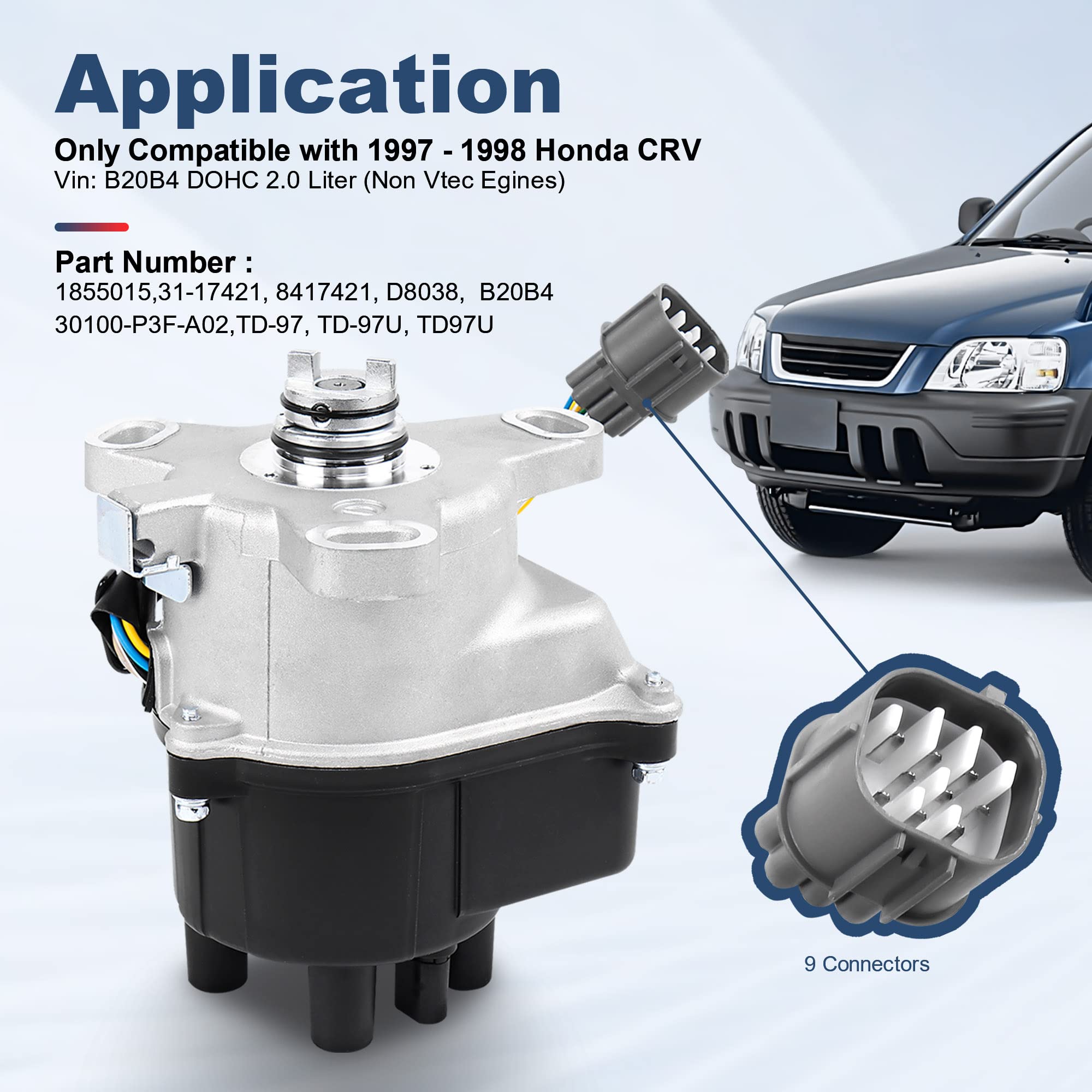 Application

Only Compatible with 1997 - 1998 Honda CRV
Vin: B20B4 DOHC 2.0 Liter (Non Vtec Egines)

Part Number :
1855015,31-17421, 8417421, D8038, B20B4
30100-P3F-A02,TD-97, TD-97U, TD97U

9 Connectors