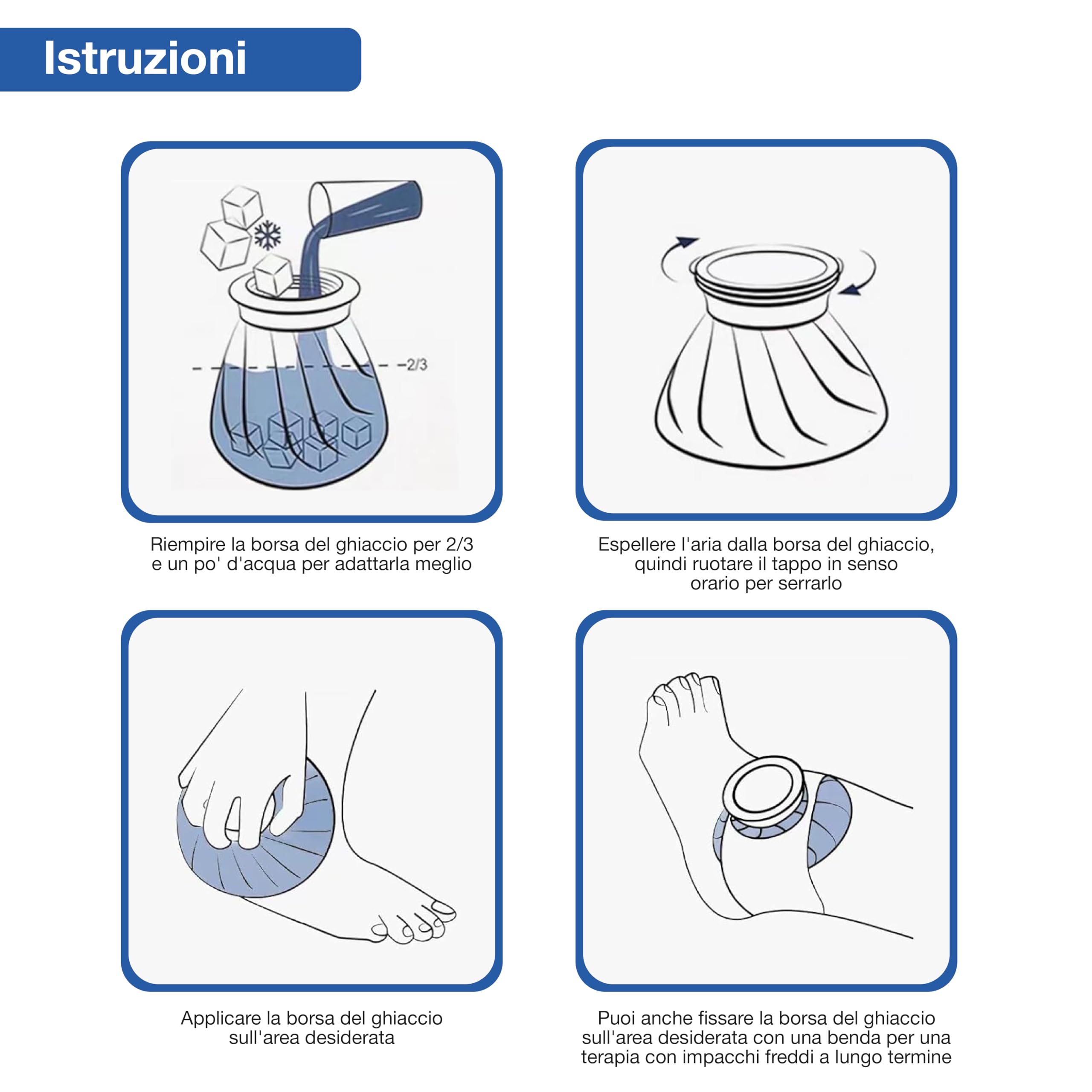 Istruzioni

2/3

Riempire la borsa del ghiaccio per 2/3 e un po' d'acqua per adattarla meglio

Espellere l'aria dalla borsa del ghiaccio, quindi ruotare il tappo in senso orario per serrarlo

Applicare la borsa del ghiaccio sull'area desiderata

Puoi anche fissare la borsa del ghiaccio sull'area desiderata con una benda per una terapia con impacchi freddi a lungo termine